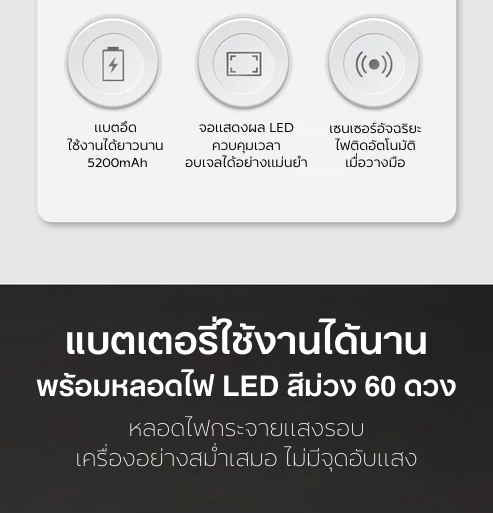 แบตอึด
ใช้งานได้ยาวนาน
5200mAh

จอแสดงผล LED
ควบคุมเวลา
อบเจลได้อย่างแม่นยำ

เซนเซอร์อัจฉริยะ
ไฟติดอัตโนมัติ
เมื่อวางมือ

แบตเตอรี่ใช้งานได้นาน
พร้อมหลอดไฟ LED สีม่วง 60 ดวง

หลอดไฟกระจายแสงรอบ
เครื่องอย่างสม่ำเสมอ ไม่มีจุดอับแสง