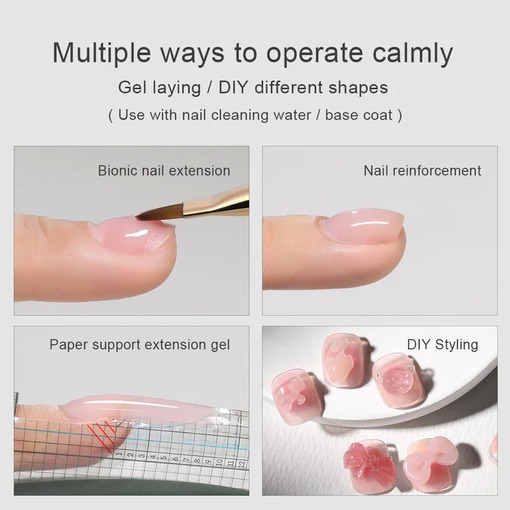 Multiple ways to operate calmly

Gel laying / DIY different shapes

( Use with nail cleaning water / base coat )

Bionic nail extension

Nail reinforcement

Paper support extension gel

1 2 3 4 5 6 7 8 9 10 11 12

DIY Styling