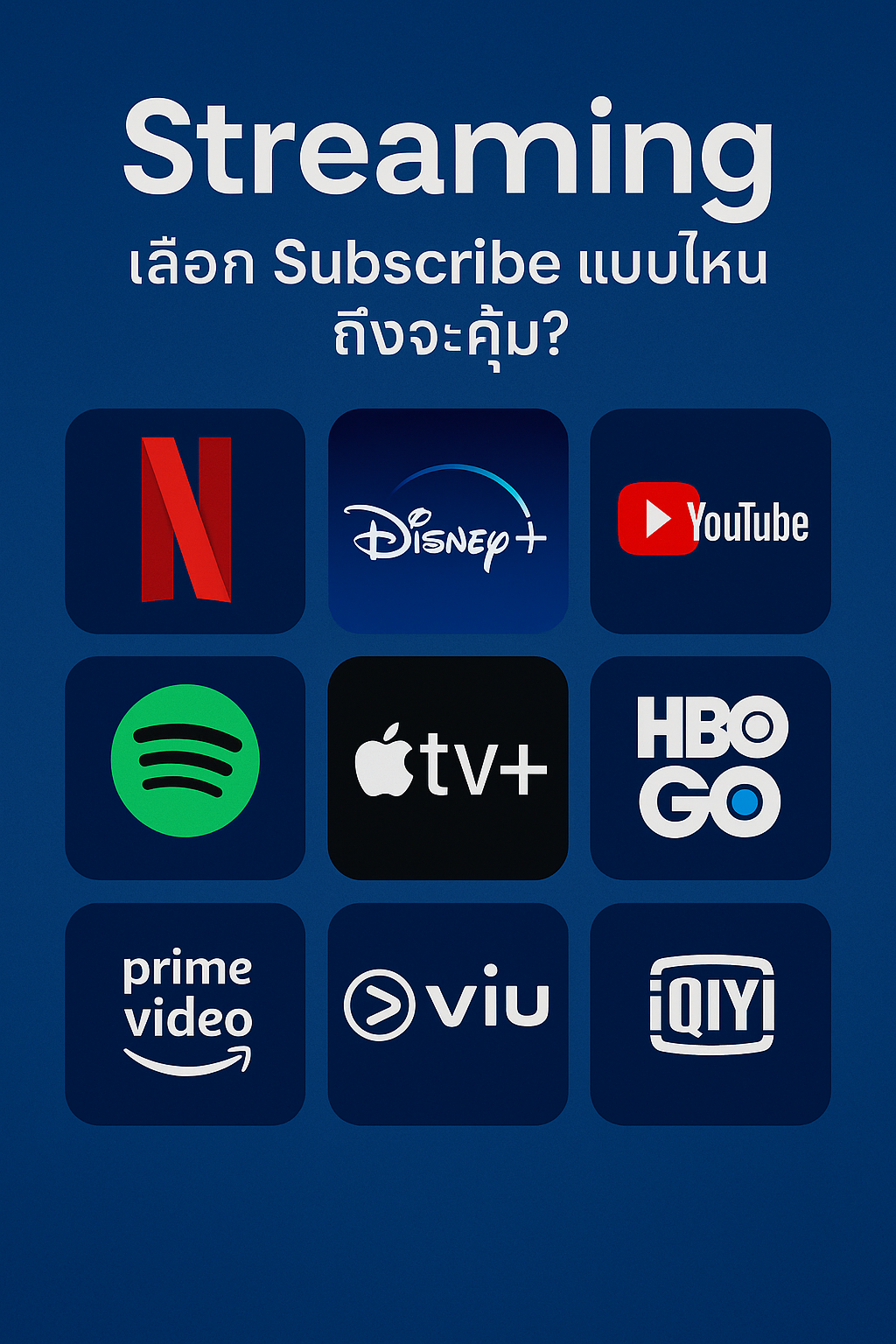 Streaming

เลือก Subscribe แบบไหน ถึงจะคุ้ม?

N

Disney+

YouTube

tv+

HBO GO

prime video

viu

iQIYI