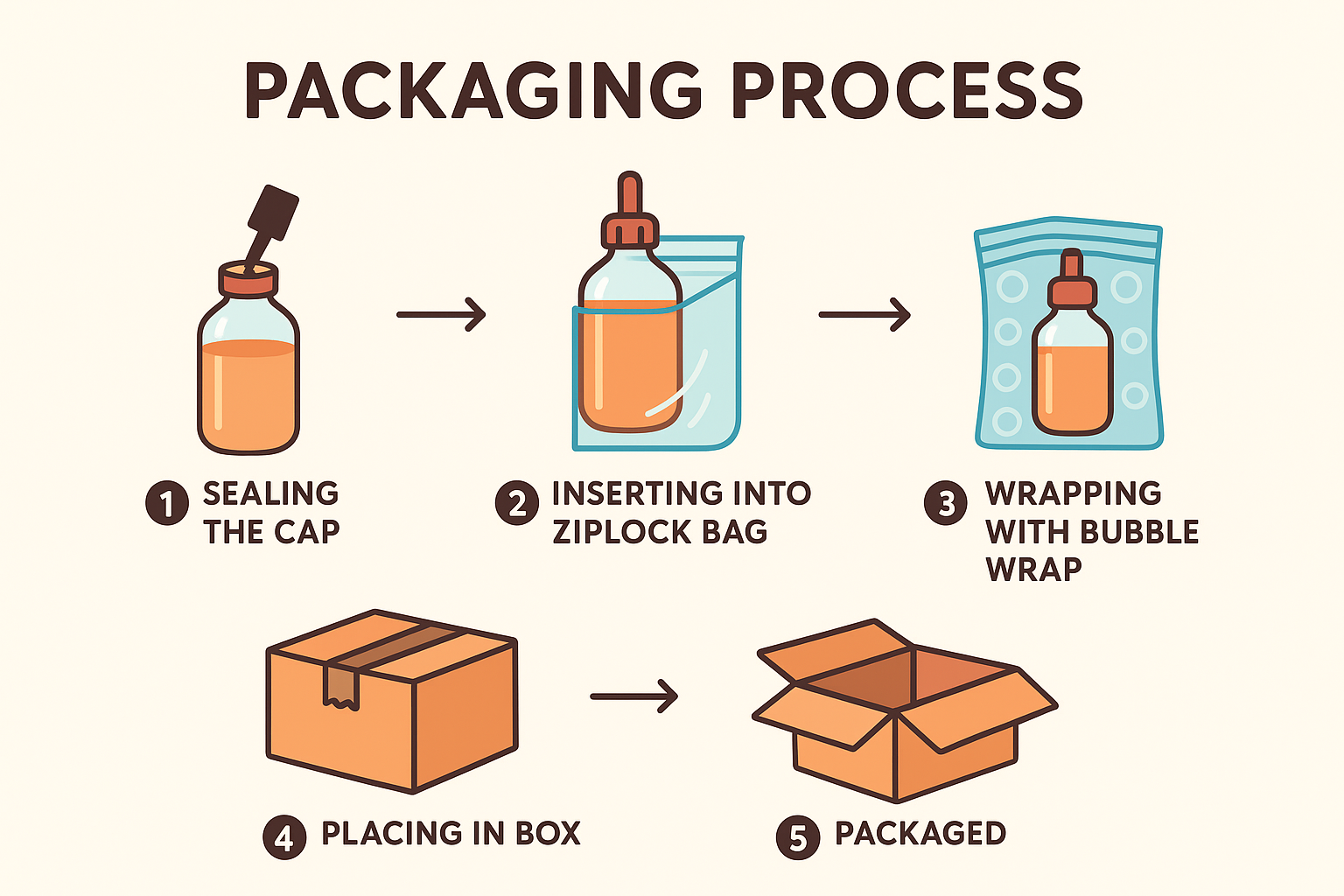 PACKAGING PROCESS

1 SEALING THE CAP

2 INSERTING INTO ZIPLOCK BAG

3 WRAPPING WITH BUBBLE WRAP

4 PLACING IN BOX

5 PACKAGED