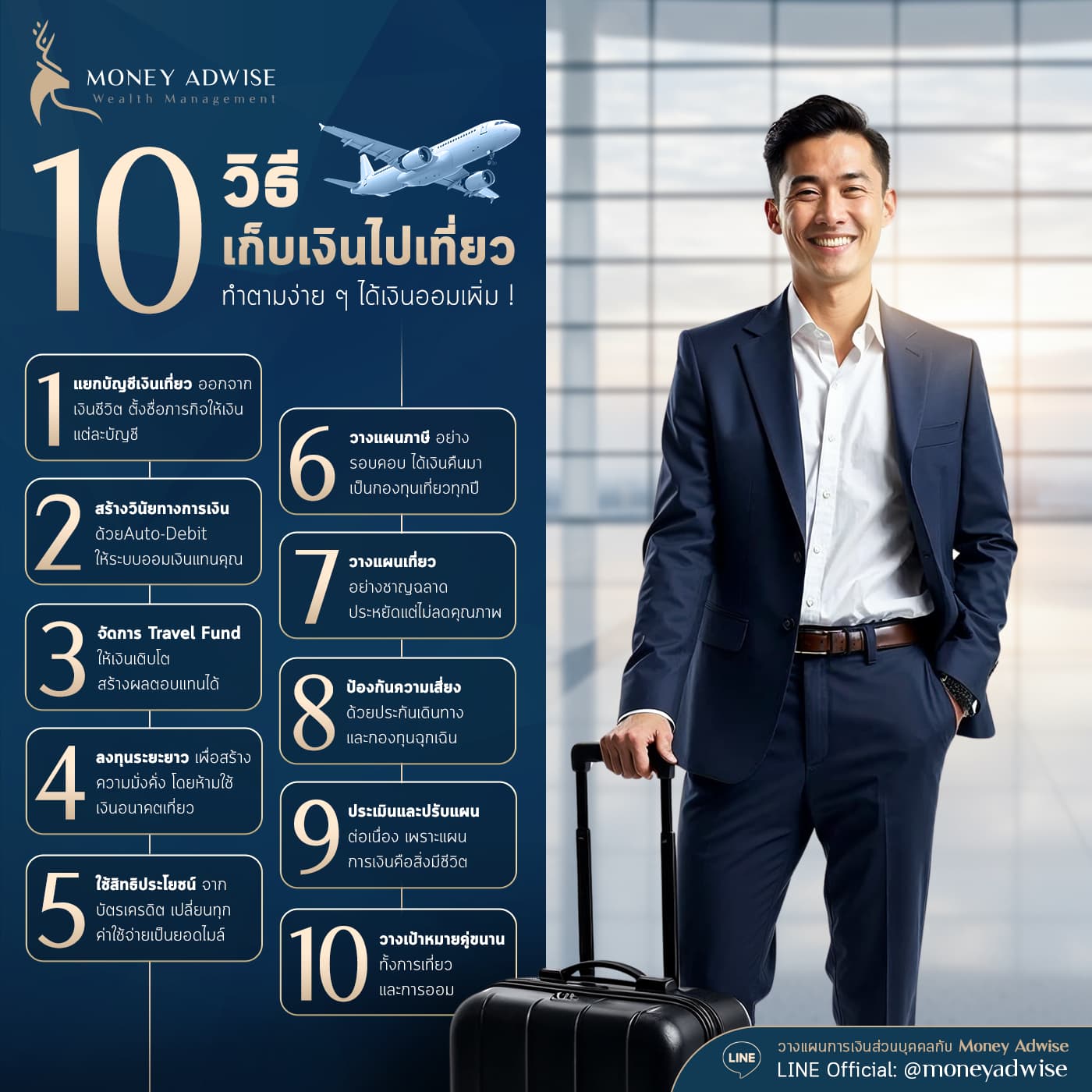 MONEY ADWISE
Wealth Management

10 วิธี เก็บเงินไปเที่ยว
ทำตามง่าย ๆ ได้เงินออมเพิ่ม !

1 แยกบัญชีเงินเที่ยว ออกจากเงินชีวิต ตั้งชื่อภารกิจให้เงินแต่ละบัญชี

2 สร้างวินัยทางการเงิน ด้วยAuto-Debit ให้ระบบออมเงินแทนคุณ

3 จัดการ Travel Fund ให้เงินเติบโต สร้างผลตอบแทนได้

4 ลงทุนระยะยาว เพื่อสร้างความมั่งคั่ง โดยห้ามใช้เงินอนาคตเที่ยว

5 ใช้สิทธิประโยชน์ จากบัตรเครดิต เปลี่ยนทุกค่าใช้จ่ายเป็นยอดไมล์

6 วางแผนภาษี อย่างรอบคอบ ได้เงินคืนมาเป็นกองทุนเที่ยวทุกปี

7 วางแผนเที่ยว อย่างชาญฉลาด ประหยัดแต่ไม่ลดคุณภาพ

8 ป้องกันความเสี่ยง ด้วยประกันเดินทาง และกองทุนฉุกเฉิน

9 ประเมินและปรับแผน ต่อเนื่อง เพราะแผนการเงินคือสิ่งมีชีวิต

10 วางเป้าหมายคู่ขนาน ทั้งการเที่ยว และการออม

LINE
วางแผนการเงินส่วนบุคคลกับ Money Adwise
LINE Official: @moneyadwise