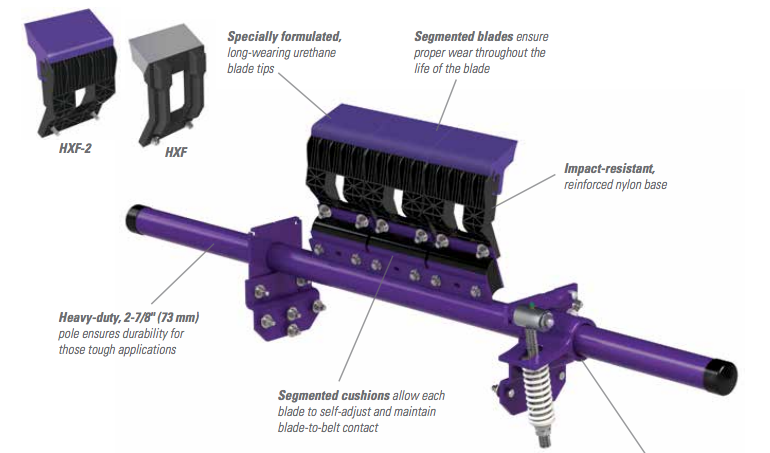 HXF-2

HXF

Specially formulated, long-wearing urethane blade tips

Segmented blades ensure proper wear throughout the life of the blade

Impact-resistant, reinforced nylon base

Heavy-duty, 2-7/8" (73 mm) pole ensures durability for those tough applications

Segmented cushions allow each blade to self-adjust and maintain blade-to-belt contact