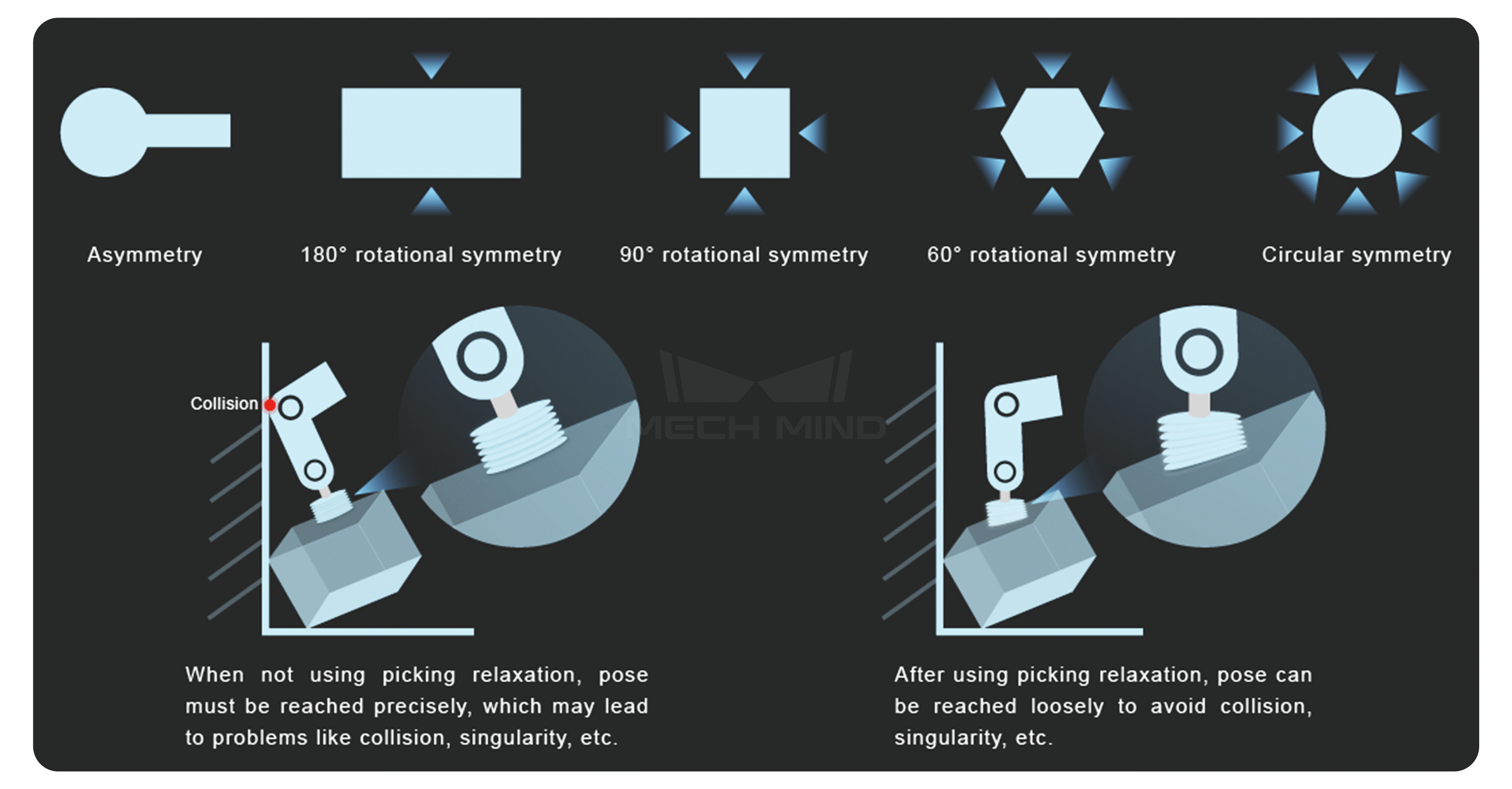 Asymmetry

180° rotational symmetry

90° rotational symmetry

60° rotational symmetry

Circular symmetry

Collision

MECH MIND

When not using picking relaxation, pose must be reached precisely, which may lead to problems like collision, singularity, etc.

After using picking relaxation, pose can be reached loosely to avoid collision, singularity, etc.