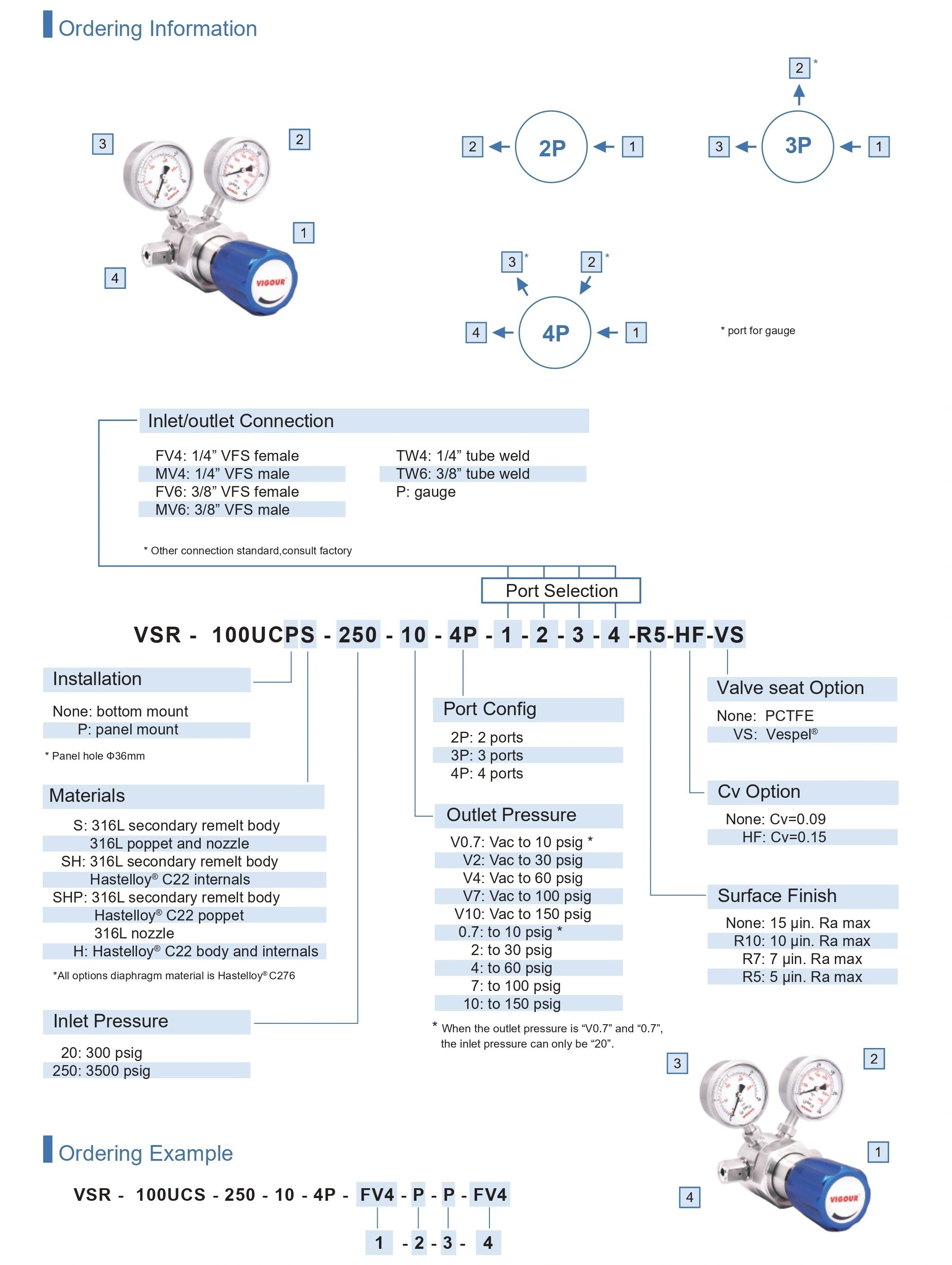 Ordering Information

3
2
1
4
VIGOUR

2 ← 2P ← 1

2 *
3 ← 3P ← 1

3 * 2 *
4 ← 4P ← 1

* port for gauge

Inlet/outlet Connection

FV4: 1/4” VFS female
MV4: 1/4” VFS male
FV6: 3/8” VFS female
MV6: 3/8” VFS male

TW4: 1/4” tube weld
TW6: 3/8” tube weld
P: gauge

* Other connection standard,consult factory

Port Selection

VSR - 100UCPS - 250 - 10 - 4P - 1 - 2 - 3 - 4 -R5-HF-VS

Installation

None: bottom mount
P: panel mount

* Panel hole Φ36mm

Materials

S: 316L secondary remelt body
316L poppet and nozzle
SH: 316L secondary remelt body
Hastelloy® C22 internals
SHP: 316L secondary remelt body
Hastelloy® C22 poppet
316L nozzle
H: Hastelloy® C22 body and internals

*All options diaphragm material is Hastelloy® C276

Inlet Pressure

20: 300 psig
250: 3500 psig

Port Config

2P: 2 ports
3P: 3 ports
4P: 4 ports

Outlet Pressure

V0.7: Vac to 10 psig *
V2: Vac to 30 psig
V4: Vac to 60 psig
V7: Vac to 100 psig
V10: Vac to 150 psig
0.7: to 10 psig *
2: to 30 psig
4: to 60 psig
7: to 100 psig
10: to 150 psig

* When the outlet pressure is “V0.7” and “0.7”, the inlet pressure can only be “20”.

Valve seat Option

None: PCTFE
VS: Vespel®

Cv Option

None: Cv=0.09
HF: Cv=0.15

Surface Finish

None: 15 μin. Ra max
R10: 10 μin. Ra max
R7: 7 μin. Ra max
R5: 5 μin. Ra max

3
2
1
4
VIGOUR

Ordering Example

VSR - 100UCS - 250 - 10 - 4P - FV4 - P - P - FV4

1 - 2 - 3 - 4