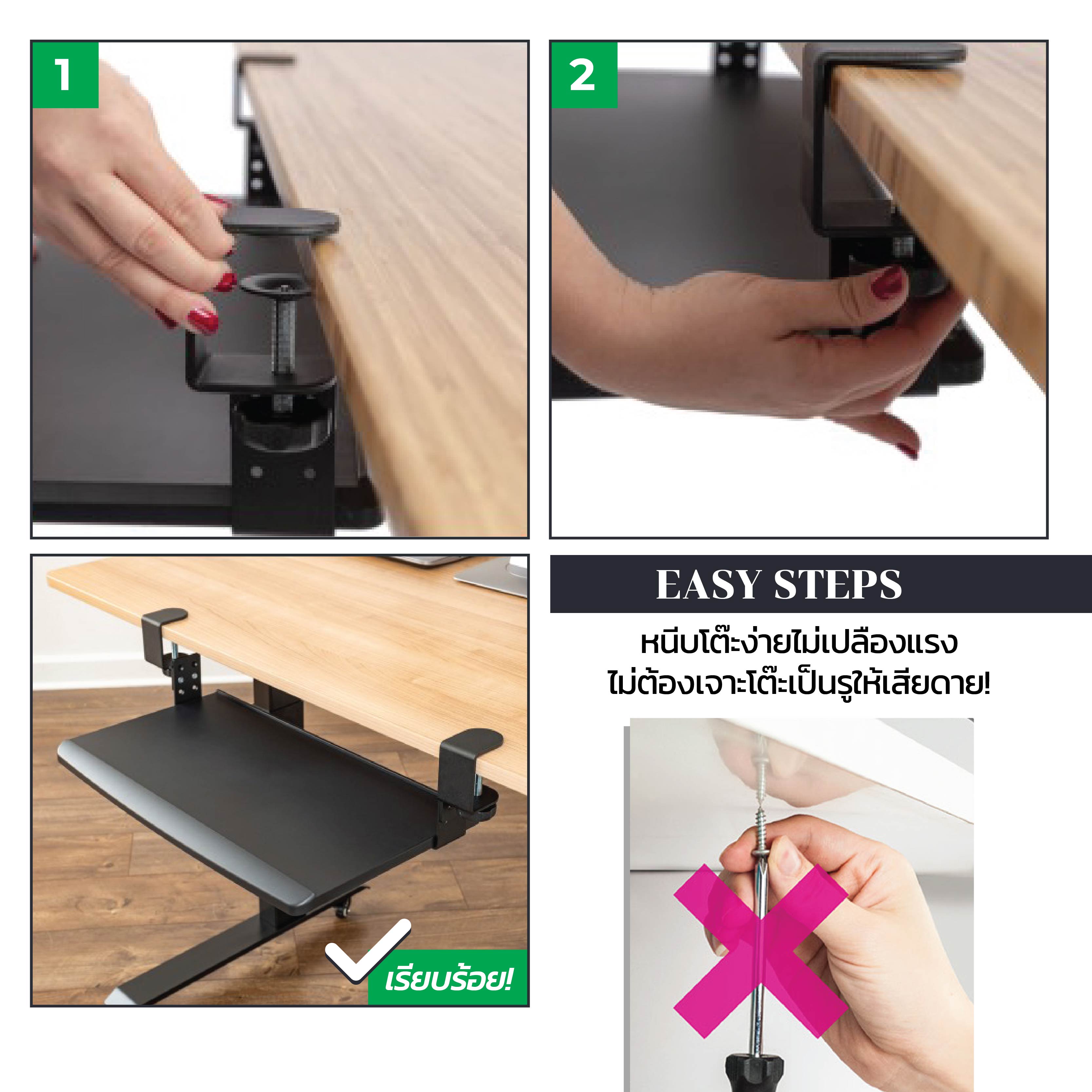 1

2

เรียบร้อย!

EASY STEPS

หนีบโต๊ะง่ายไม่เปลืองแรง
ไม่ต้องเจาะโต๊ะเป็นรูให้เสียดาย!