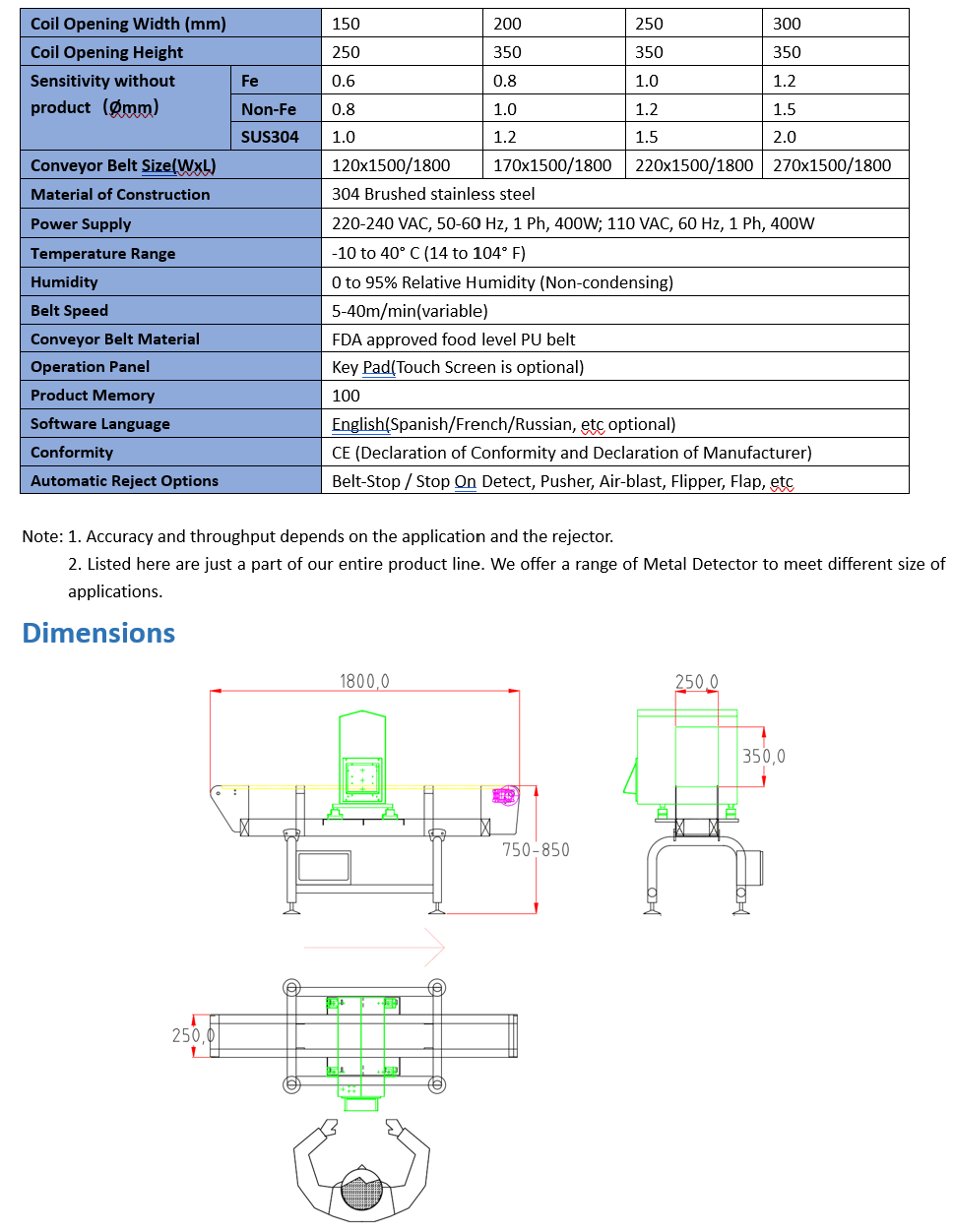 | Coil Opening Width (mm) | | 150 | 200 | 250 | 300 |
|---|---|---|---|---|---|
| Coil Opening Height | | 250 | 350 | 350 | 350 |
| Sensitivity without product (Ømm) | Fe | 0.6 | 0.8 | 1.0 | 1.2 |
| | Non-Fe | 0.8 | 1.0 | 1.2 | 1.5 |
| | SUS304 | 1.0 | 1.2 | 1.5 | 2.0 |
| Conveyor Belt Size(WxL) | | 120x1500/1800 | 170x1500/1800 | 220x1500/1800 | 270x1500/1800 |
| Material of Construction | | 304 Brushed stainless steel | | | |
| Power Supply | | 220-240 VAC, 50-60 Hz, 1 Ph, 400W; 110 VAC, 60 Hz, 1 Ph, 400W | | | |
| Temperature Range | | -10 to 40° C (14 to 104° F) | | | |
| Humidity | | 0 to 95% Relative Humidity (Non-condensing) | | | |
| Belt Speed | | 5-40m/min(variable) | | | |
| Conveyor Belt Material | | FDA approved food level PU belt | | | |
| Operation Panel | | Key Pad(Touch Screen is optional) | | | |
| Product Memory | | 100 | | | |
| Software Language | | English(Spanish/French/Russian, etc optional) | | | |
| Conformity | | CE (Declaration of Conformity and Declaration of Manufacturer) | | | |
| Automatic Reject Options | | Belt-Stop / Stop On Detect, Pusher, Air-blast, Flipper, Flap, etc | | | |

Note: 1. Accuracy and throughput depends on the application and the rejector.
2. Listed here are just a part of our entire product line. We offer a range of Metal Detector to meet different size of applications.

Dimensions

1800,0
250,0
350,0
750-850
250,0