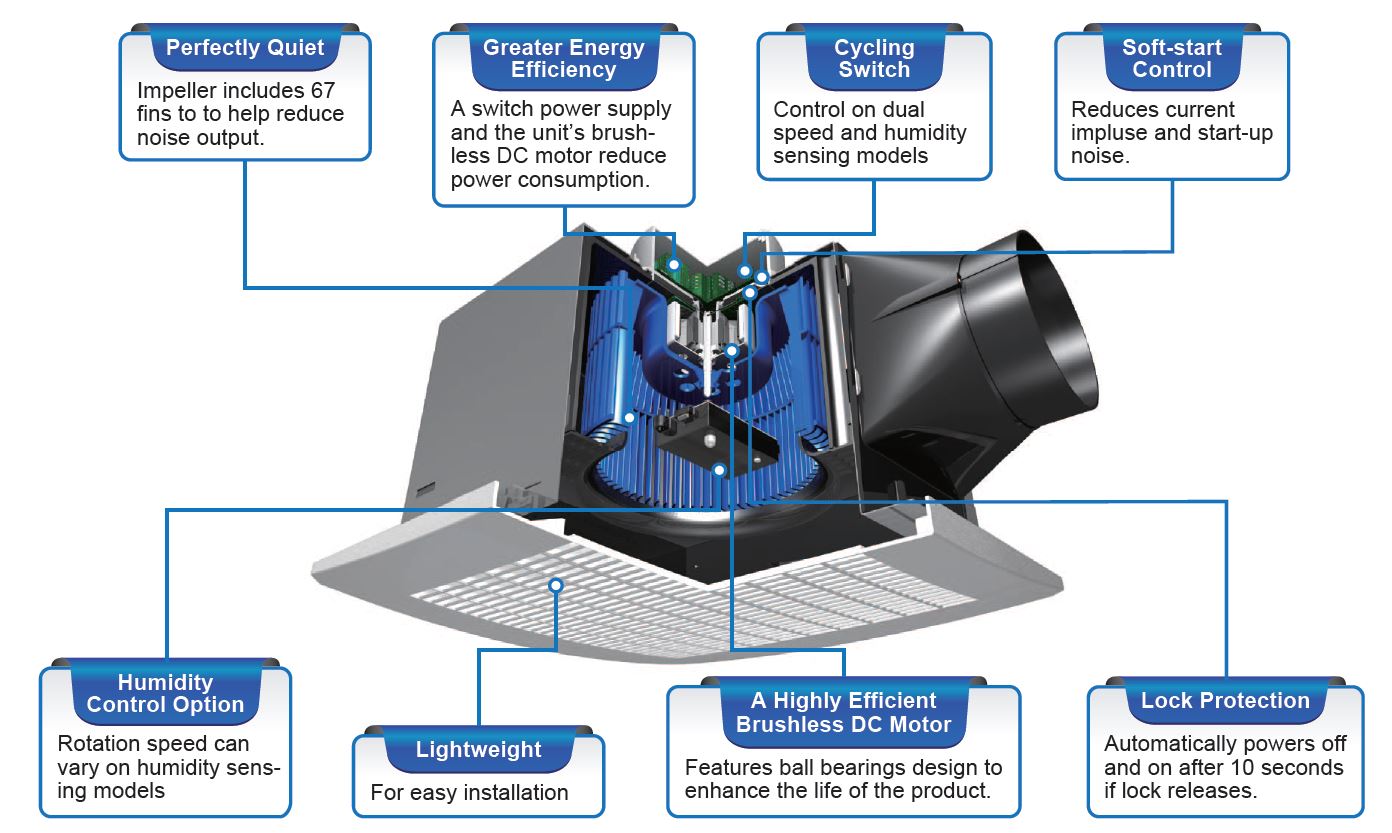 Perfectly Quiet
Impeller includes 67 fins to to help reduce noise output.

Greater Energy Efficiency
A switch power supply and the unit's brushless DC motor reduce power consumption.

Cycling Switch
Control on dual speed and humidity sensing models

Soft-start Control
Reduces current impluse and start-up noise.

Humidity Control Option
Rotation speed can vary on humidity sensing models

Lightweight
For easy installation

A Highly Efficient Brushless DC Motor
Features ball bearings design to enhance the life of the product.

Lock Protection
Automatically powers off and on after 10 seconds if lock releases.