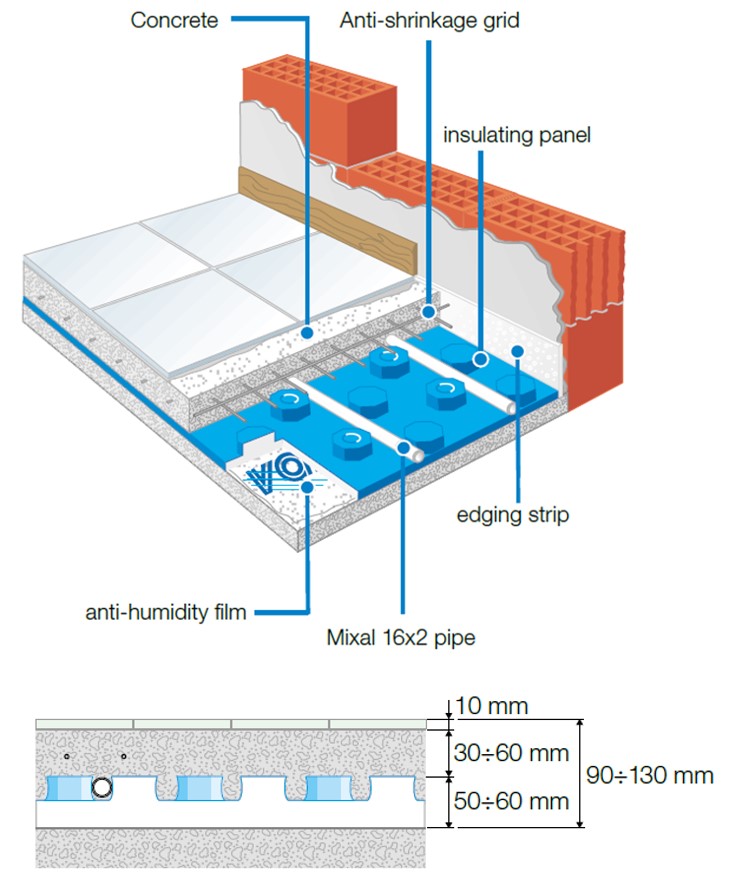 Concrete

Anti-shrinkage grid

insulating panel

edging strip

anti-humidity film

Mixal 16x2 pipe

10 mm

30÷60 mm

50÷60 mm

90÷130 mm