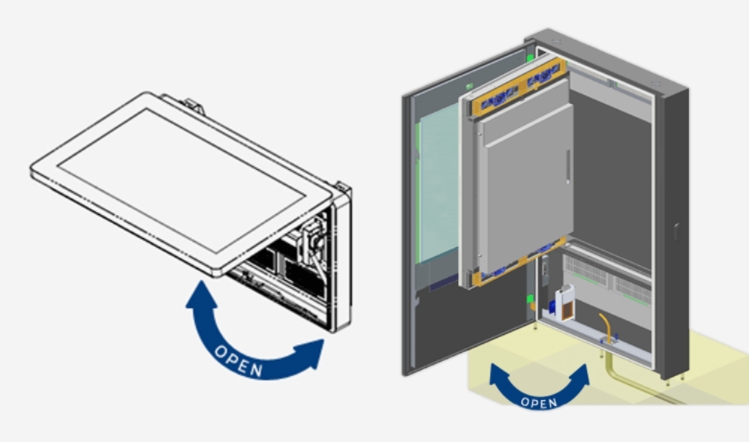 OPEN

OPEN