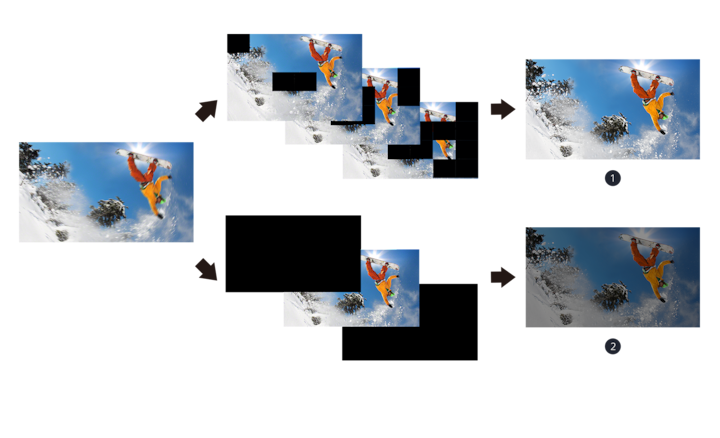 1

2