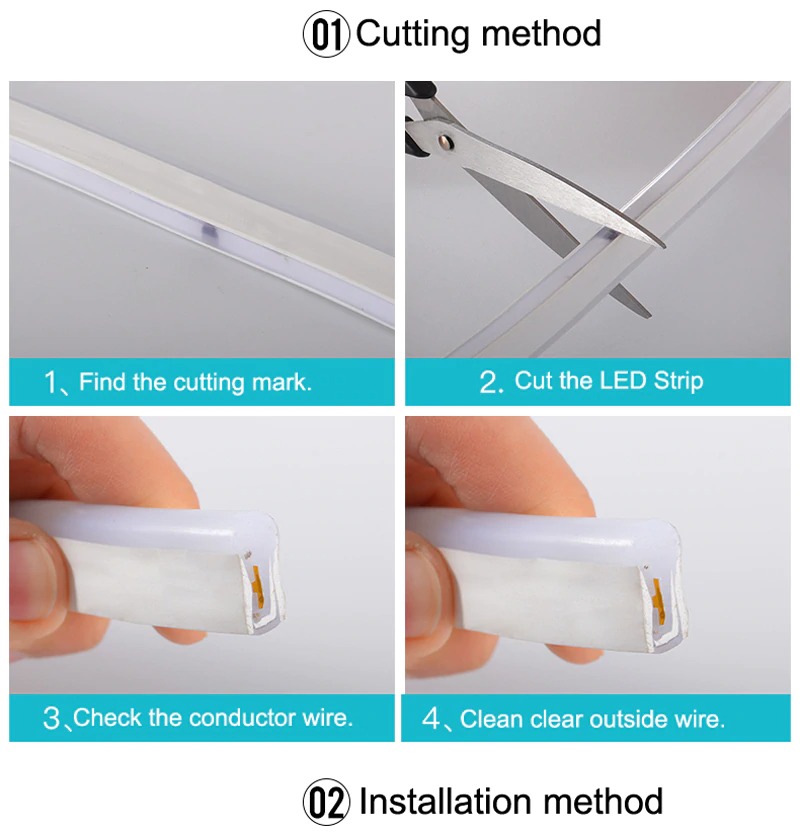 01 Cutting method

1、Find the cutting mark.

2. Cut the LED Strip

3、Check the conductor wire.

4、Clean clear outside wire.

02 Installation method