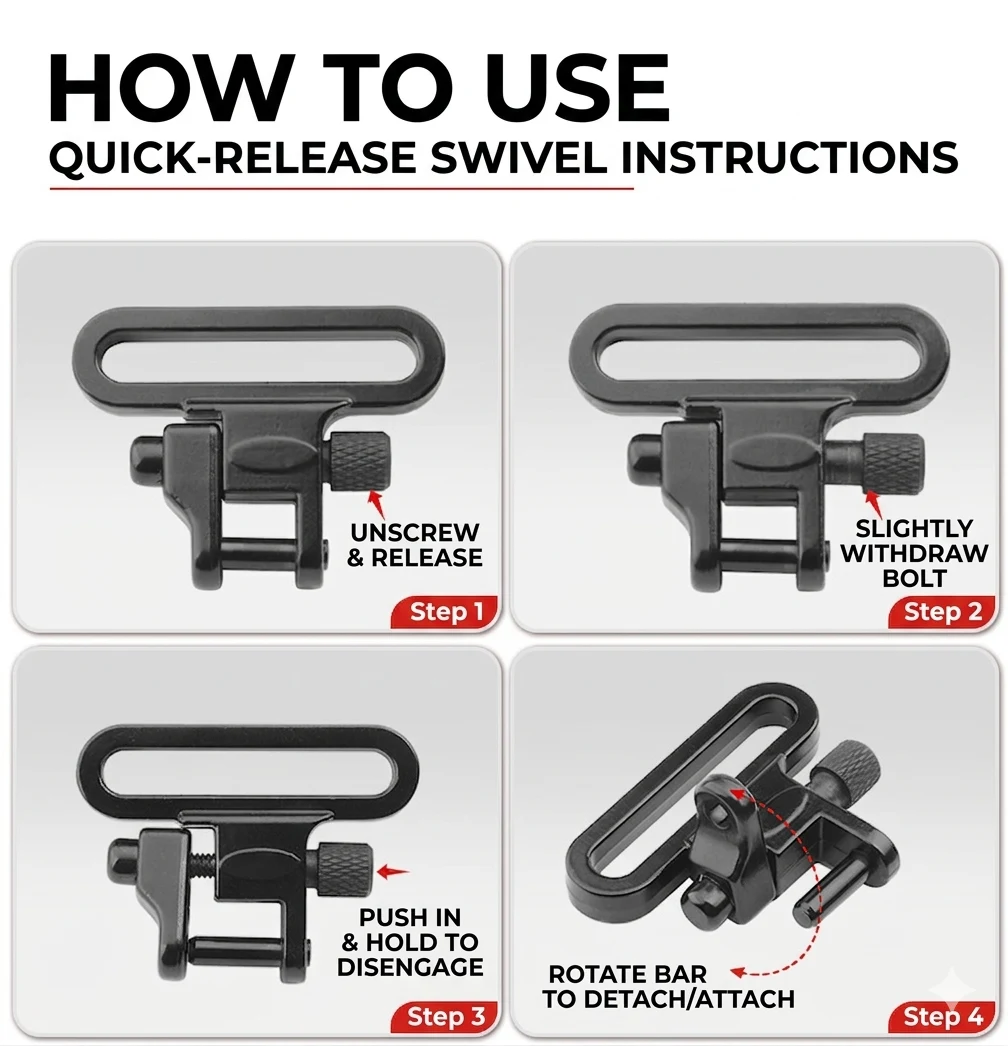 HOW TO USE
QUICK-RELEASE SWIVEL INSTRUCTIONS

UNSCREW & RELEASE
Step 1

SLIGHTLY WITHDRAW BOLT
Step 2

PUSH IN & HOLD TO DISENGAGE
Step 3

ROTATE BAR TO DETACH/ATTACH
Step 4