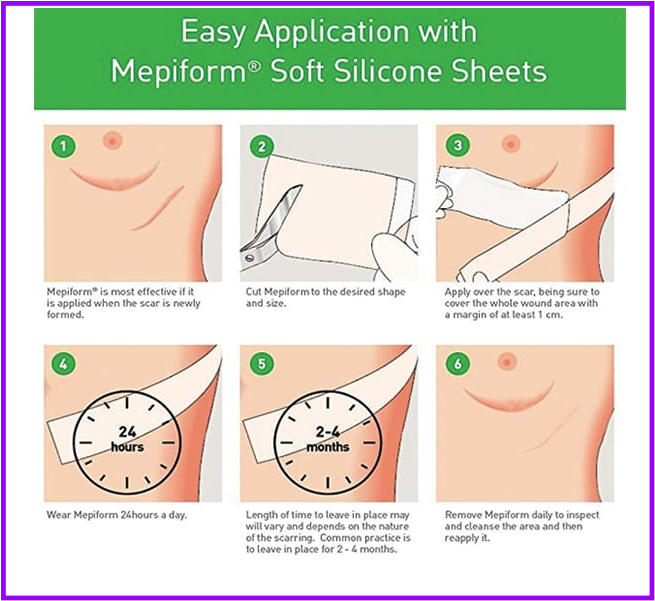 Easy Application with Mepiform® Soft Silicone Sheets

1

Mepiform® is most effective if it is applied when the scar is newly formed.

2

Cut Mepiform to the desired shape and size.

3

Apply over the scar, being sure to cover the whole wound area with a margin of at least 1 cm.

4

24 hours

Wear Mepiform 24hours a day.

5

2-4 months

Length of time to leave in place may will vary and depends on the nature of the scarring. Common practice is to leave in place for 2 - 4 months.

6

Remove Mepiform daily to inspect and cleanse the area and then reapply it.