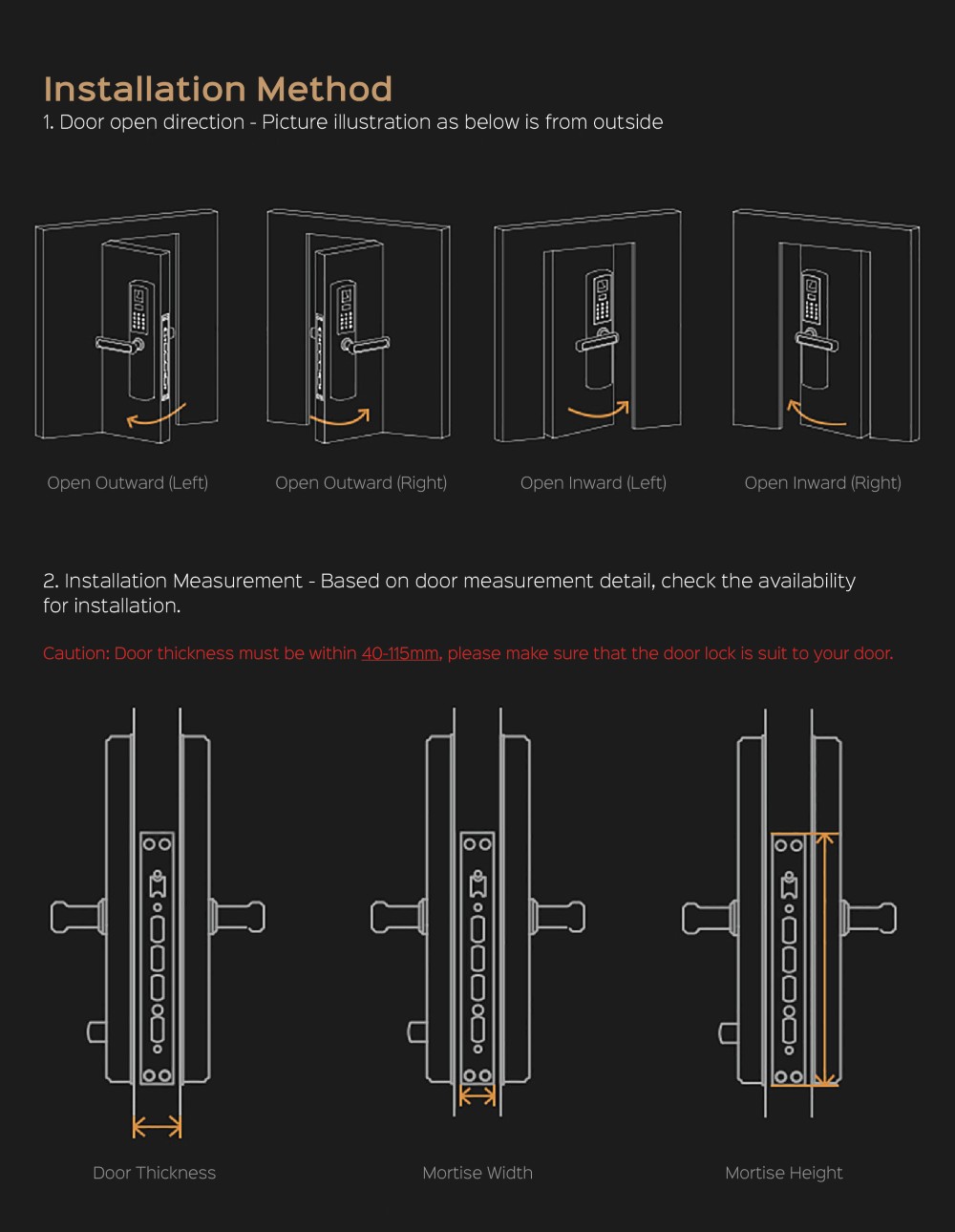 Installation Method
1. Door open direction - Picture illustration as below is from outside

Open Outward (Left)

Open Outward (Right)

Open Inward (Left)

Open Inward (Right)

2. Installation Measurement - Based on door measurement detail, check the availability for installation.

Caution: Door thickness must be within 40-115mm, please make sure that the door lock is suit to your door.

Door Thickness

Mortise Width

Mortise Height