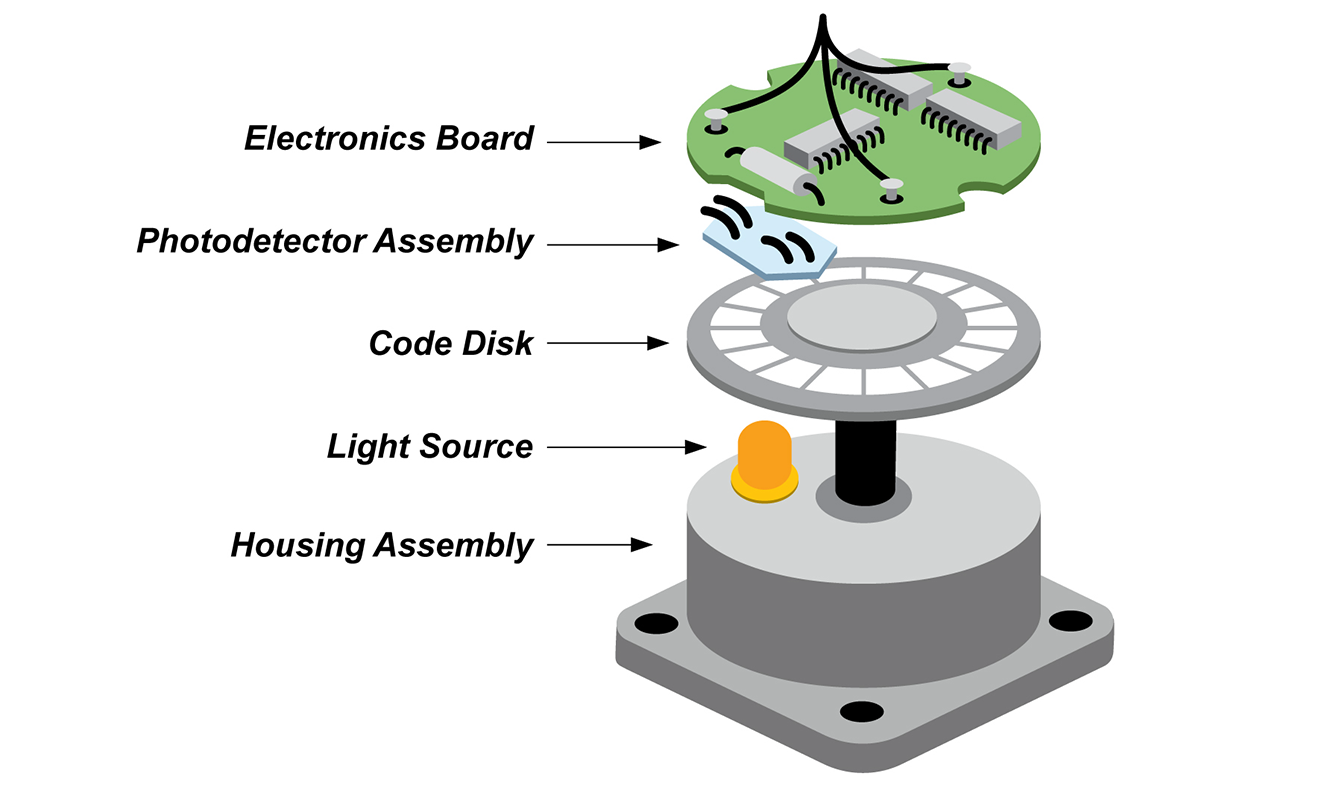 Electronics Board
Photodetector Assembly
Code Disk
Light Source
Housing Assembly