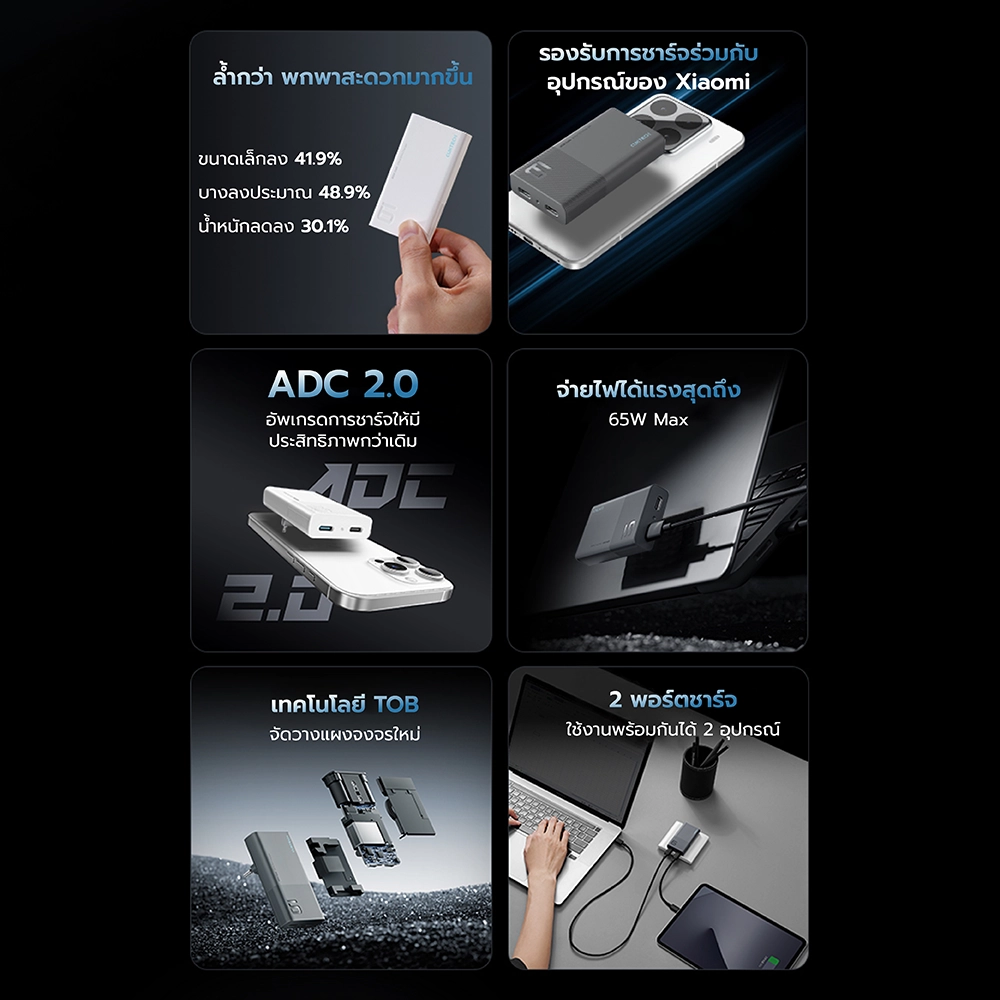 ล้ำกว่า พกพาสะดวกมากขึ้น

ขนาดเล็กลง 41.9%
บางลงประมาณ 48.9%
น้ำหนักลดลง 30.1%

รองรับการชาร์จร่วมกับ อุปกรณ์ของ Xiaomi

ADC 2.0
อัพเกรดการชาร์จให้มี ประสิทธิภาพกว่าเดิม

ADC 2.0

จ่ายไฟได้แรงสุดถึง
65W Max

เทคโนโลยี TOB
จัดวางแผงวงจรใหม่

2 พอร์ตชาร์จ
ใช้งานพร้อมกันได้ 2 อุปกรณ์