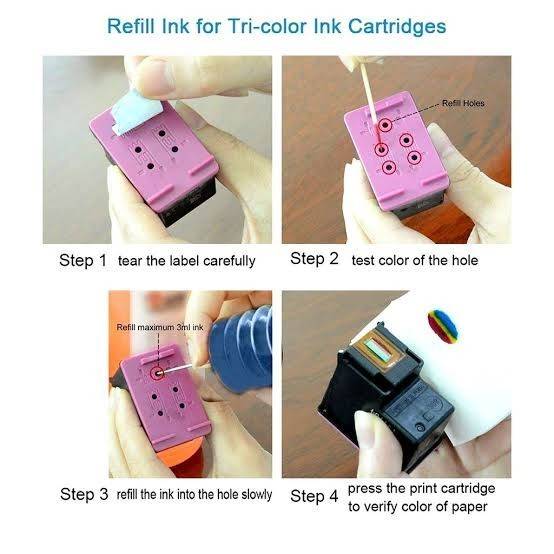 Refill Ink for Tri-color Ink Cartridges

Step 1 tear the label carefully

Refill Holes

Step 2 test color of the hole

Refill maximum 3ml ink

Step 3 refill the ink into the hole slowly

Step 4 press the print cartridge to verify color of paper