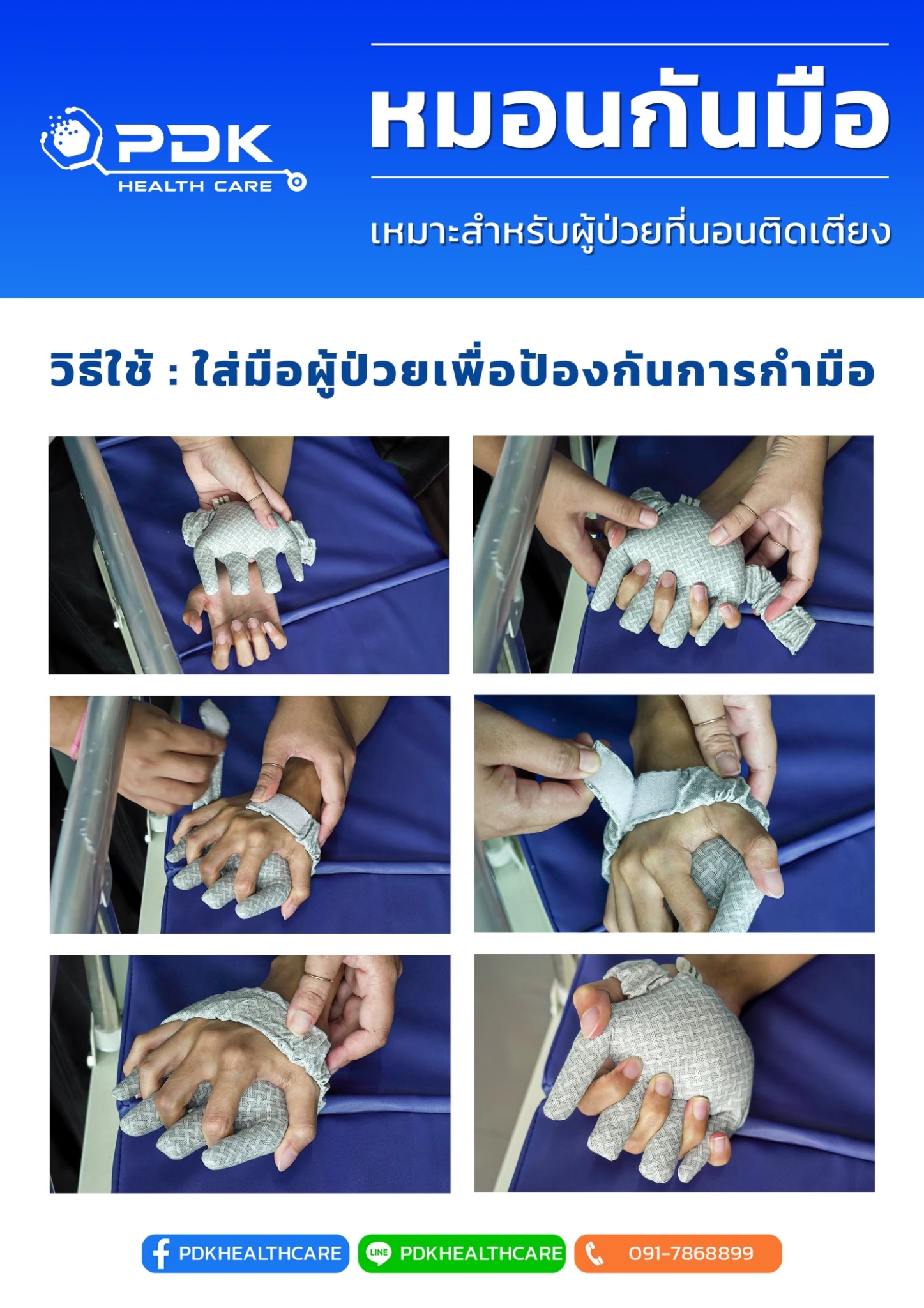 PDK
HEALTH CARE

หมอนกันมือ

เหมาะสำหรับผู้ป่วยที่นอนติดเตียง

วิธีใช้ : ใส่มือผู้ป่วยเพื่อป้องกันการกำมือ

PDKHEALTHCARE
LINE PDKHEALTHCARE
091-7868899