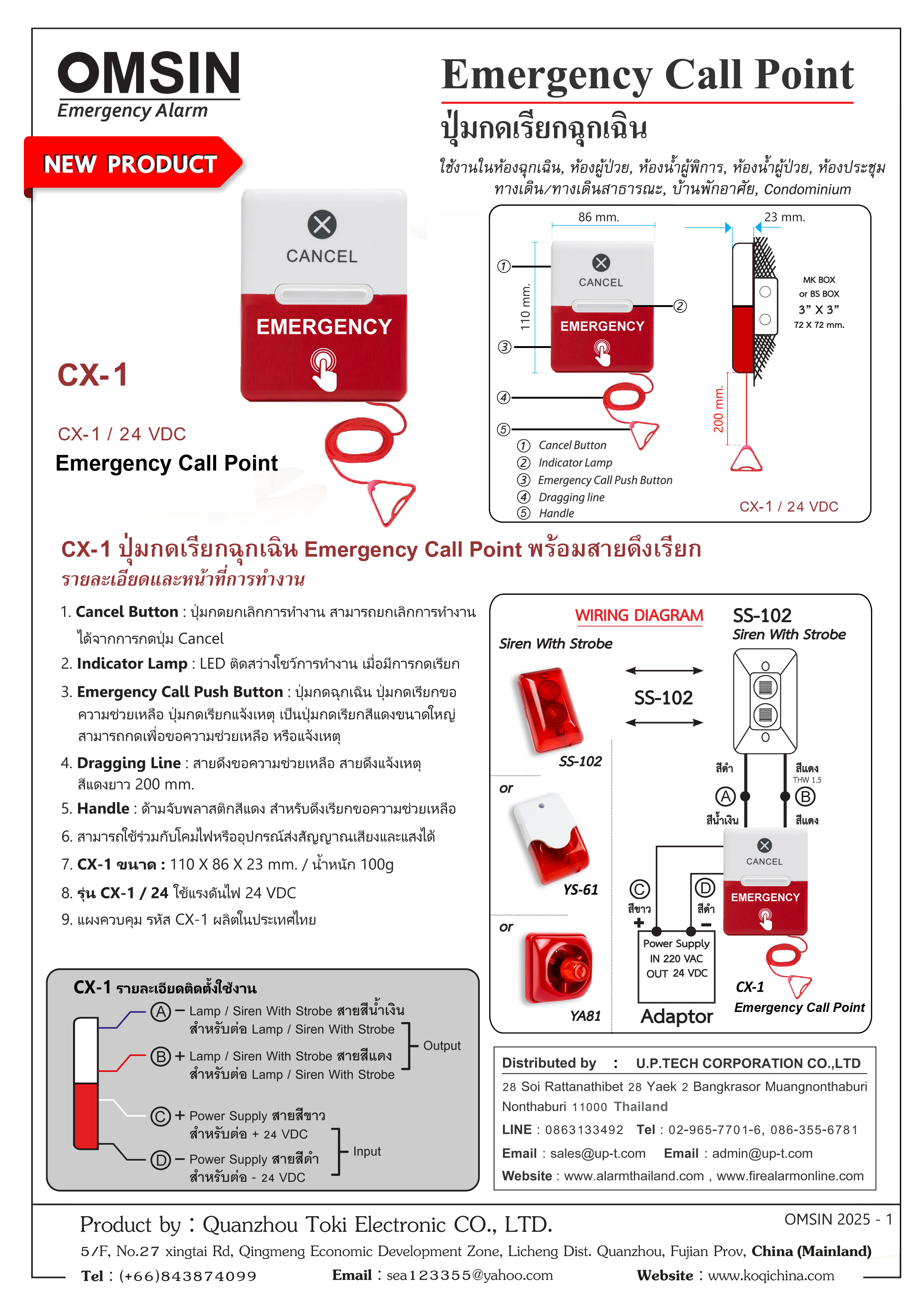 OMSIN
Emergency Alarm

NEW PRODUCT

Emergency Call Point
ปุ่มกดเรียกฉุกเฉิน
ใช้งานในห้องฉุกเฉิน, ห้องผู้ป่วย, ห้องน้ำผู้พิการ, ห้องน้ำผู้ป่วย, ห้องประชุม ทางเดิน/ทางเดินสาธารณะ, บ้านพักอาศัย, Condominium

CANCEL
EMERGENCY

CX-1

CX-1 / 24 VDC
Emergency Call Point

86 mm.
23 mm.
110 mm.
CANCEL
EMERGENCY
MK BOX or BS BOX
3" X 3"
72 X 72 mm.
200 mm.
① Cancel Button
② Indicator Lamp
③ Emergency Call Push Button
④ Dragging line
⑤ Handle
CX-1 / 24 VDC

CX-1 ปุ่มกดเรียกฉุกเฉิน Emergency Call Point พร้อมสายดึงเรียก
รายละเอียดและหน้าที่การทำงาน

1. Cancel Button : ปุ่มกดยกเลิกการทำงาน สามารถยกเลิกการทำงานได้จากการกดปุ่ม Cancel
2. Indicator Lamp : LED ติดสว่างโชว์การทำงาน เมื่อมีการกดเรียก
3. Emergency Call Push Button : ปุ่มกดฉุกเฉิน ปุ่มกดเรียกขอความช่วยเหลือ ปุ่มกดเรียกแจ้งเหตุ เป็นปุ่มกดเรียกสีแดงขนาดใหญ่ สามารถกดเพื่อขอความช่วยเหลือ หรือแจ้งเหตุ
4. Dragging Line : สายดึงขอความช่วยเหลือ สายดึงแจ้งเหตุ สีแดงยาว 200 mm.
5. Handle : ด้ามจับพลาสติกสีแดง สำหรับดึงเรียกขอความช่วยเหลือ
6. สามารถใช้ร่วมกับโคมไฟหรืออุปกรณ์ส่งสัญญาณเสียงและแสงได้
7. CX-1 ขนาด : 110 X 86 X 23 mm. / น้ำหนัก 100g
8. รุ่น CX-1 / 24 ใช้แรงดันไฟ 24 VDC
9. แผงควบคุม รหัส CX-1 ผลิตในประเทศไทย

CX-1 รายละเอียดติดตั้งใช้งาน
Ⓐ − Lamp / Siren With Strobe สายสีน้ำเงิน สำหรับต่อ Lamp / Siren With Strobe
Ⓑ + Lamp / Siren With Strobe สายสีแดง สำหรับต่อ Lamp / Siren With Strobe
Output
Ⓒ + Power Supply สายสีขาว สำหรับต่อ + 24 VDC
Ⓓ − Power Supply สายสีดำ สำหรับต่อ - 24 VDC
Input

WIRING DIAGRAM
Siren With Strobe
SS-102
or
YS-61
or
YA81
SS-102
SS-102
Siren With Strobe
สีดำ
สีแดง
THW 1.5
Ⓐ
Ⓑ
สีน้ำเงิน
สีแดง
CANCEL
EMERGENCY
Ⓒ
สีขาว
+
Ⓓ
สีดำ
−
Power Supply
IN 220 VAC
OUT 24 VDC
Adaptor
CX-1
Emergency Call Point

Distributed by : U.P.TECH CORPORATION CO.,LTD
28 Soi Rattanathibet 28 Yaek 2 Bangkrasor Muangnonthaburi Nonthaburi 11000 Thailand
LINE : 0863133492 Tel : 02-965-7701-6, 086-355-6781
Email : sales@up-t.com Email : admin@up-t.com
Website : www.alarmthailand.com , www.firealarmonline.com

Product by : Quanzhou Toki Electronic CO., LTD.
OMSIN 2025 - 1
5/F, No.27 xingtai Rd, Qingmeng Economic Development Zone, Licheng Dist. Quanzhou, Fujian Prov, China (Mainland)
Tel : (+66)843874099 Email : sea123355@yahoo.com Website : www.koqichina.com