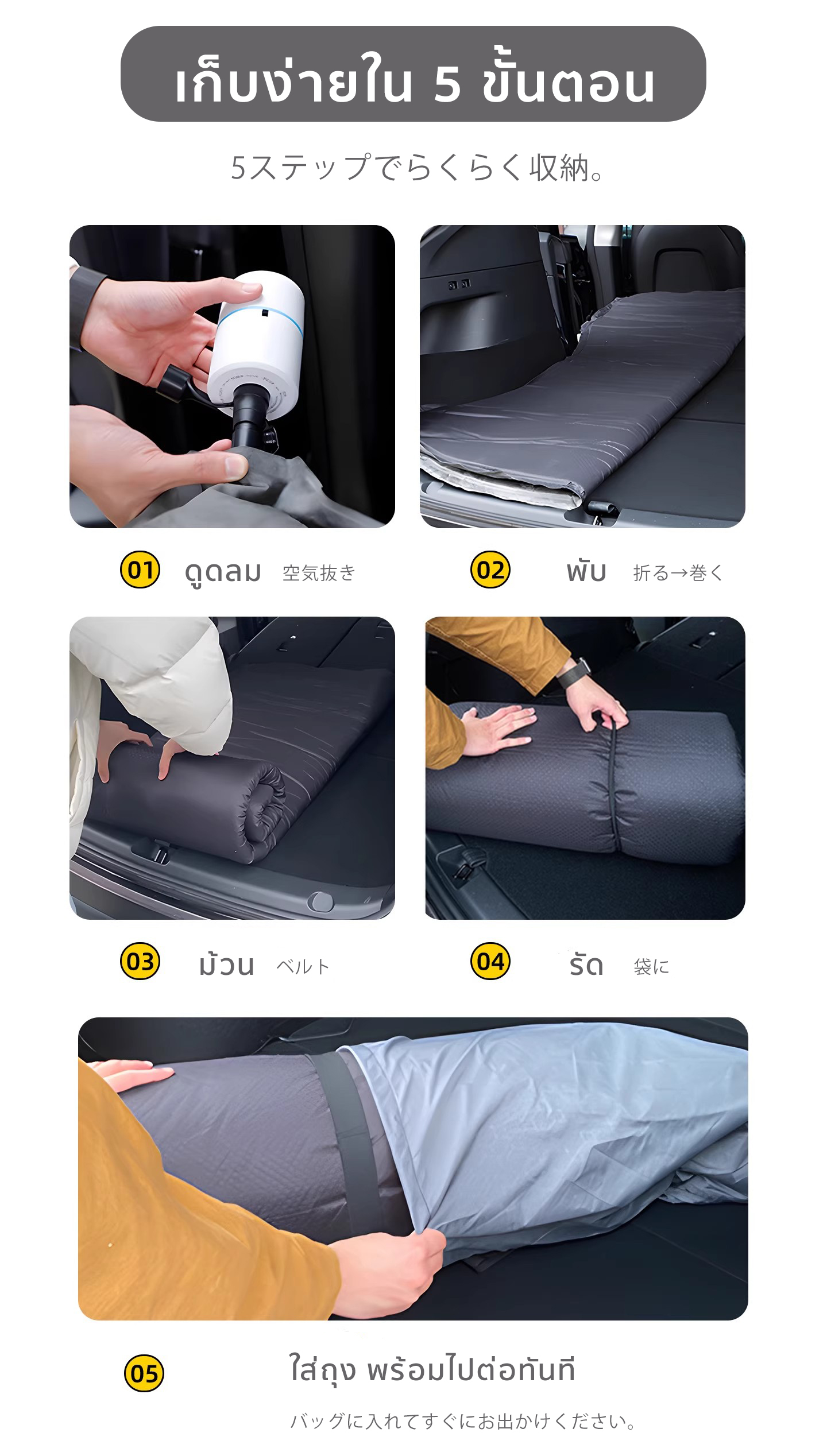 เก็บง่ายใน 5 ขั้นตอน

5ステップでらくらく収納。

01 ดูดลม 空気抜き

02 พับ 折る→巻く

03 ม้วน ベルト

04 รัด 袋に

05 ใส่ถุง พร้อมไปต่อทันที

バッグに入れてすぐにお出かけください。