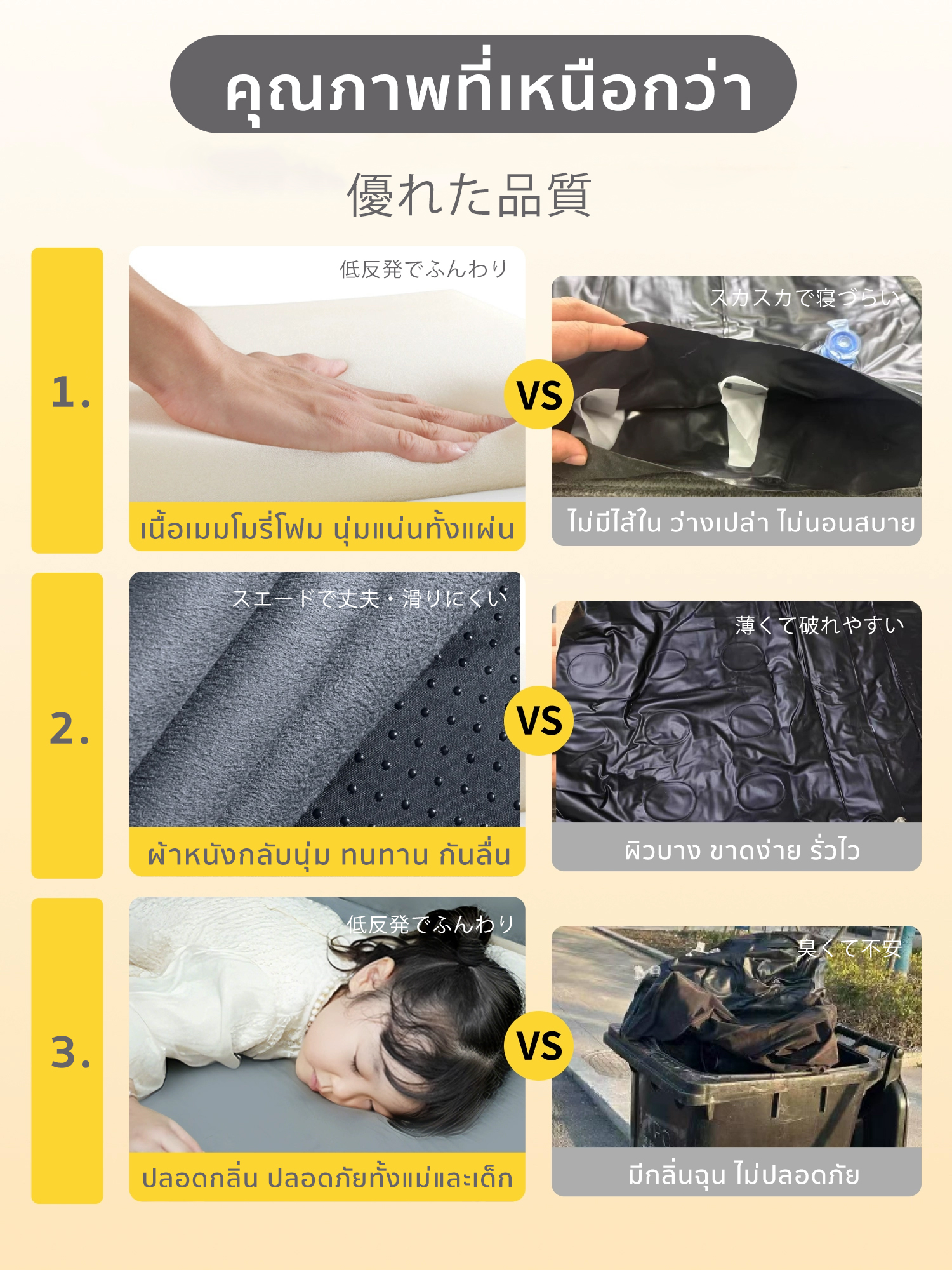 คุณภาพที่เหนือกว่า

優れた品質

1.

低反発でふんわり

เนื้อเมมโมรี่โฟม นุ่มแน่นทั้งแผ่น

VS

スカスカで寝づらい

ไม่มีไส้ใน ว่างเปล่า ไม่นอนสบาย

2.

スエードで丈夫・滑りにくい

ผ้าหนังกลับนุ่ม ทนทาน กันลื่น

VS

薄くて破れやすい

ผิวบาง ขาดง่าย รั่วไว

3.

低反発でふんわり

ปลอดกลิ่น ปลอดภัยทั้งแม่และเด็ก

VS

臭くて不安

มีกลิ่นฉุน ไม่ปลอดภัย