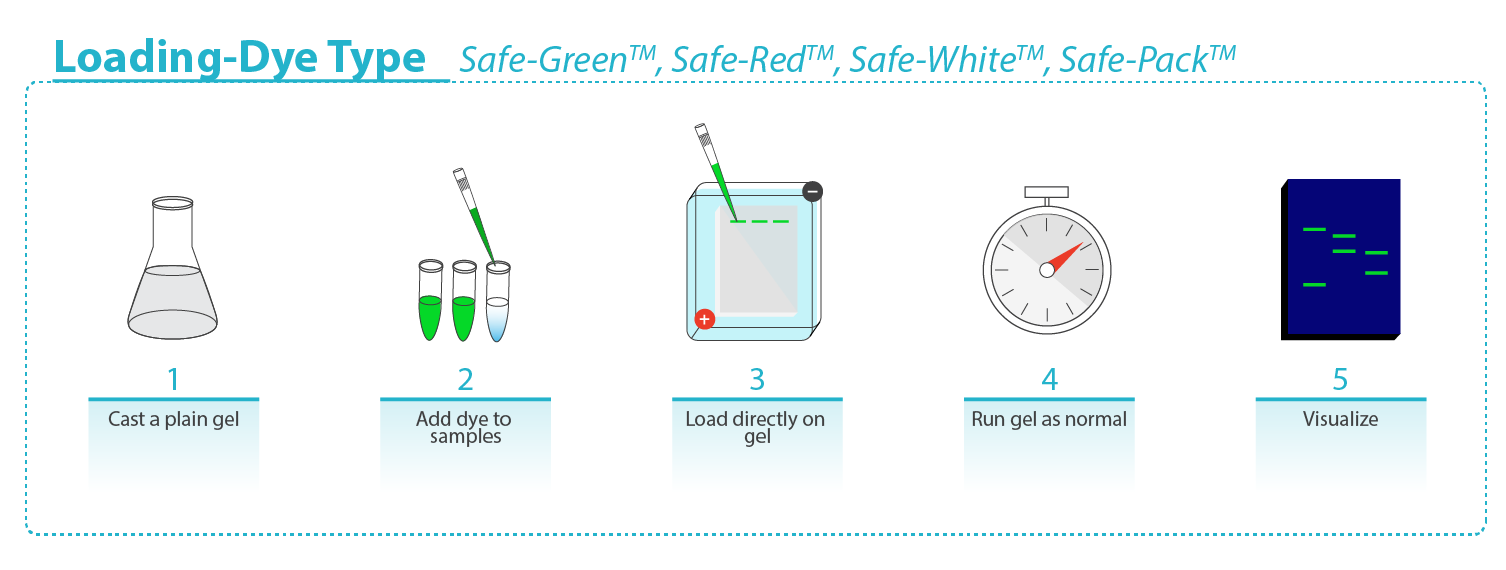 Loading-Dye Type Safe-Green™, Safe-Red™, Safe-White™, Safe-Pack™

1
Cast a plain gel

2
Add dye to samples

3
Load directly on gel

4
Run gel as normal

5
Visualize