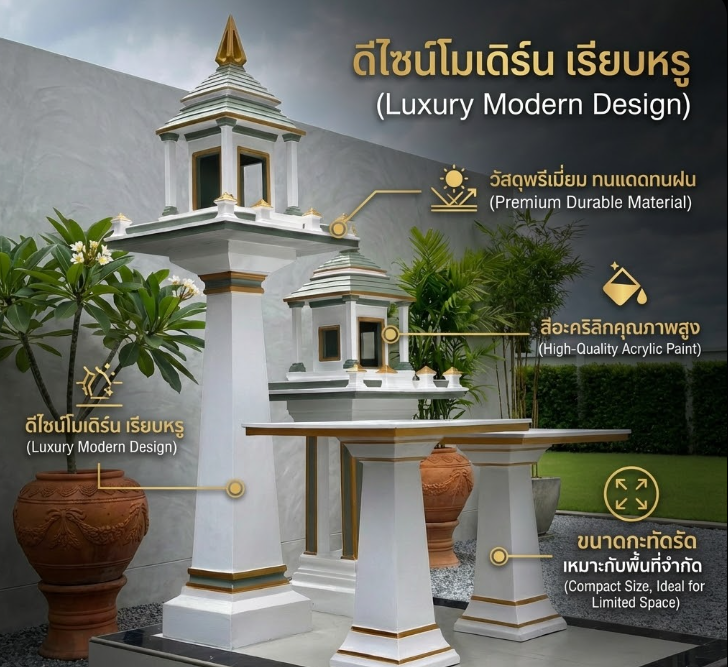 ดีไซน์โมเดิร์น เรียบหรู
(Luxury Modern Design)

วัสดุพรีเมี่ยม ทนแดดทนฝน
(Premium Durable Material)

สีอะคริลิกคุณภาพสูง
(High-Quality Acrylic Paint)

ดีไซน์โมเดิร์น เรียบหรู
(Luxury Modern Design)

ขนาดกะทัดรัด
เหมาะกับพื้นที่จำกัด
(Compact Size, Ideal for Limited Space)