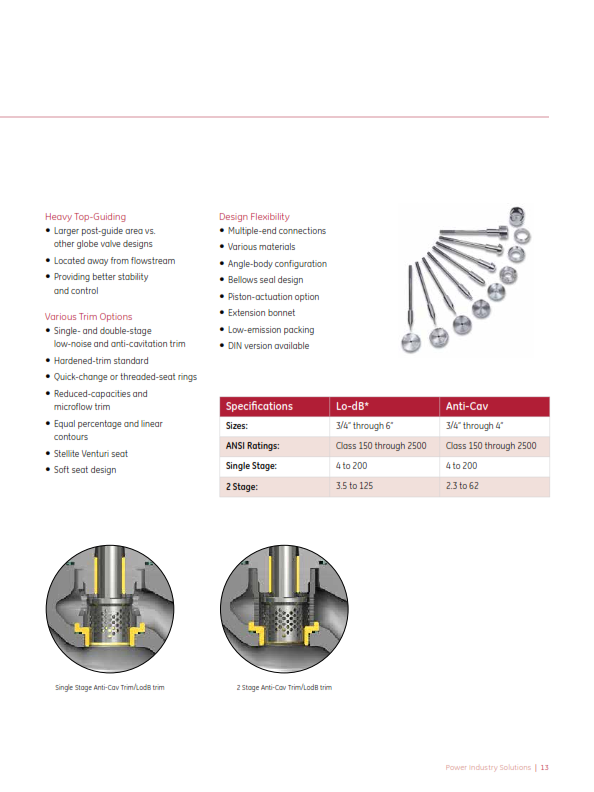 Heavy Top-Guiding
• Larger post-guide area vs. other globe valve designs
• Located away from flowstream
• Providing better stability and control

Various Trim Options
• Single- and double-stage low-noise and anti-cavitation trim
• Hardened-trim standard
• Quick-change or threaded-seat rings
• Reduced-capacities and microflow trim
• Equal percentage and linear contours
• Stellite Venturi seat
• Soft seat design

Design Flexibility
• Multiple-end connections
• Various materials
• Angle-body configuration
• Bellows seal design
• Piston-actuation option
• Extension bonnet
• Low-emission packing
• DIN version available

| Specifications | Lo-dB* | Anti-Cav |
|---|---|---|
| Sizes: | 3/4" through 6" | 3/4" through 4" |
| ANSI Ratings: | Class 150 through 2500 | Class 150 through 2500 |
| Single Stage: | 4 to 200 | 4 to 200 |
| 2 Stage: | 3.5 to 125 | 2.3 to 62 |

Single Stage Anti-Cav Trim/LodB trim

2 Stage Anti-Cav Trim/LodB trim

Power Industry Solutions | 13