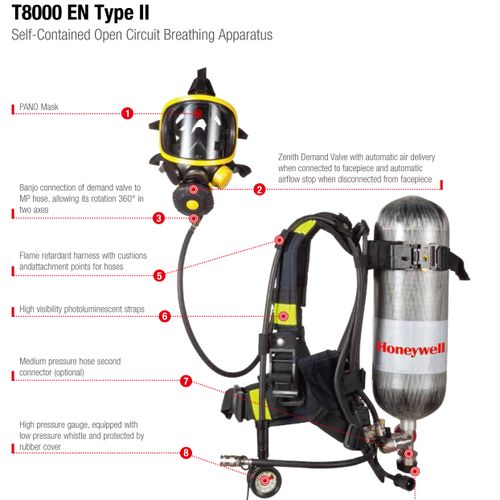 T8000 EN Type II

Self-Contained Open Circuit Breathing Apparatus

PANO Mask

1

Zenith Demand Valve with automatic air delivery when connected to facepiece and automatic airflow stop when disconnected from facepiece

2

Banjo connection of demand valve to MP hose, allowing its rotation 360° in two axes

3

Flame retardant harness with cushions andattachment points for hoses

5

High visibility photoluminescent straps

6

Medium pressure hose second connector (optional)

7

High pressure gauge, equipped with low pressure whistle and protected by rubber cover

8

Honeywell