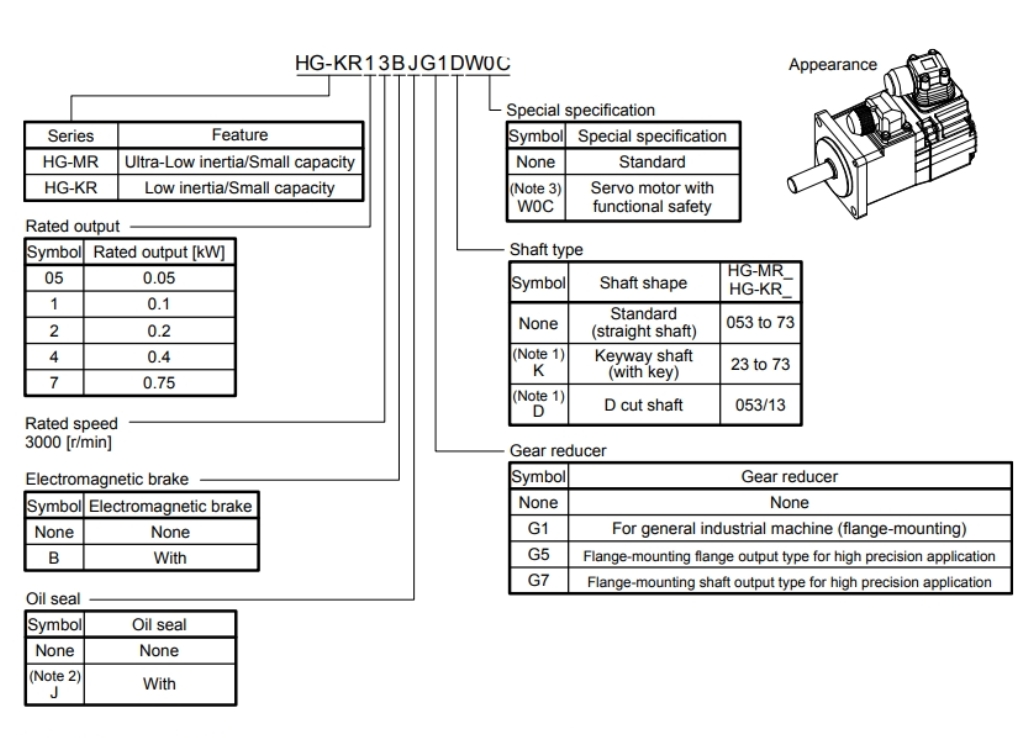 HG-KR13BJG1DW0C

Appearance

| Series | Feature |
|---|---|
| HG-MR | Ultra-Low inertia/Small capacity |
| HG-KR | Low inertia/Small capacity |

Rated output

| Symbol | Rated output [kW] |
|---|---|
| 05 | 0.05 |
| 1 | 0.1 |
| 2 | 0.2 |
| 4 | 0.4 |
| 7 | 0.75 |

Rated speed
3000 [r/min]

Electromagnetic brake

| Symbol | Electromagnetic brake |
|---|---|
| None | None |
| B | With |

Oil seal

| Symbol | Oil seal |
|---|---|
| None | None |
| (Note 2) J | With |

Special specification

| Symbol | Special specification |
|---|---|
| None | Standard |
| (Note 3) W0C | Servo motor with functional safety |

Shaft type

| Symbol | Shaft shape | HG-MR_ HG-KR_ |
|---|---|---|
| None | Standard (straight shaft) | 053 to 73 |
| (Note 1) K | Keyway shaft (with key) | 23 to 73 |
| (Note 1) D | D cut shaft | 053/13 |

Gear reducer

| Symbol | Gear reducer |
|---|---|
| None | None |
| G1 | For general industrial machine (flange-mounting) |
| G5 | Flange-mounting flange output type for high precision application |
| G7 | Flange-mounting shaft output type for high precision application |