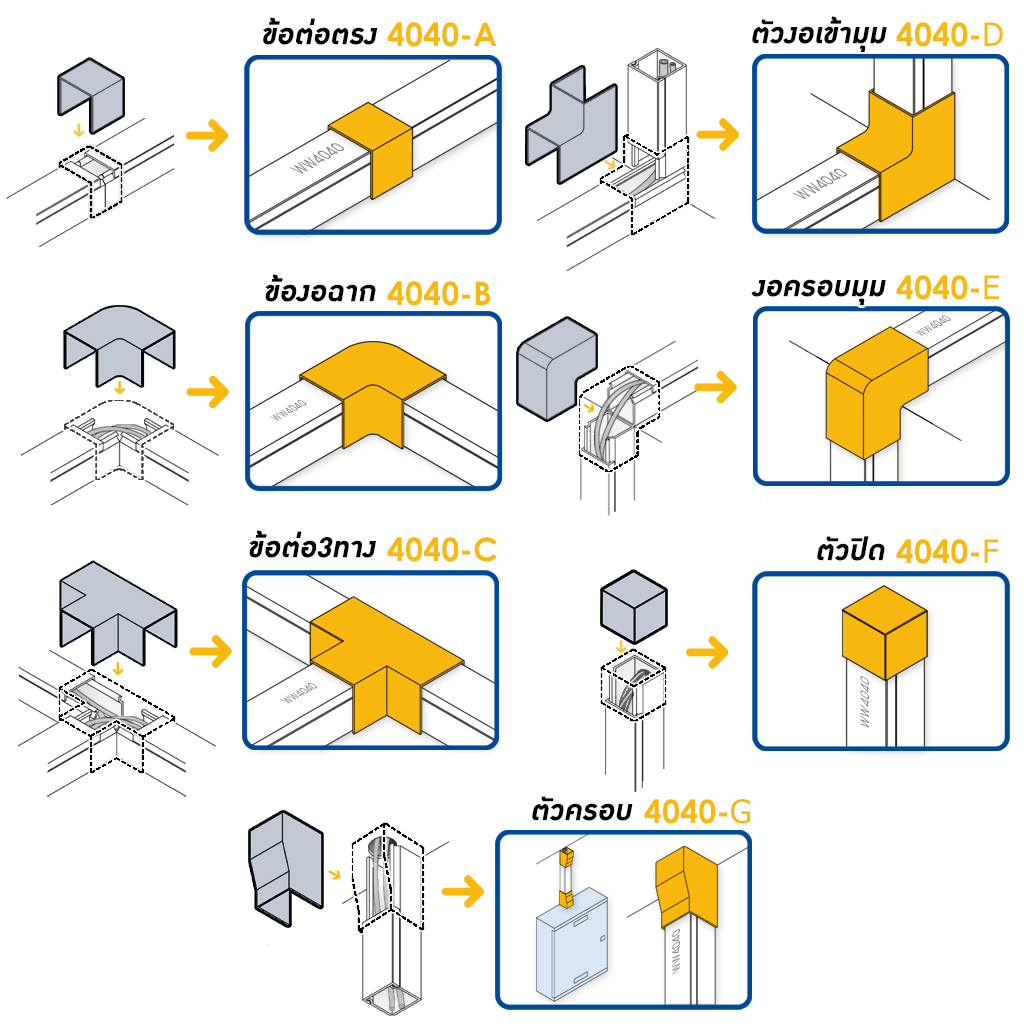 ข้อต่อตรง 4040-A

WW4040

ตัวงอเข้ามุม 4040-D

WW4040

ข้องอฉาก 4040-B

WW4040

งอครอบมุม 4040-E

WW4040

ข้อต่อ3ทาง 4040-C

WW4040

ตัวปิด 4040-F

WW4040

ตัวครอบ 4040-G

WW4040