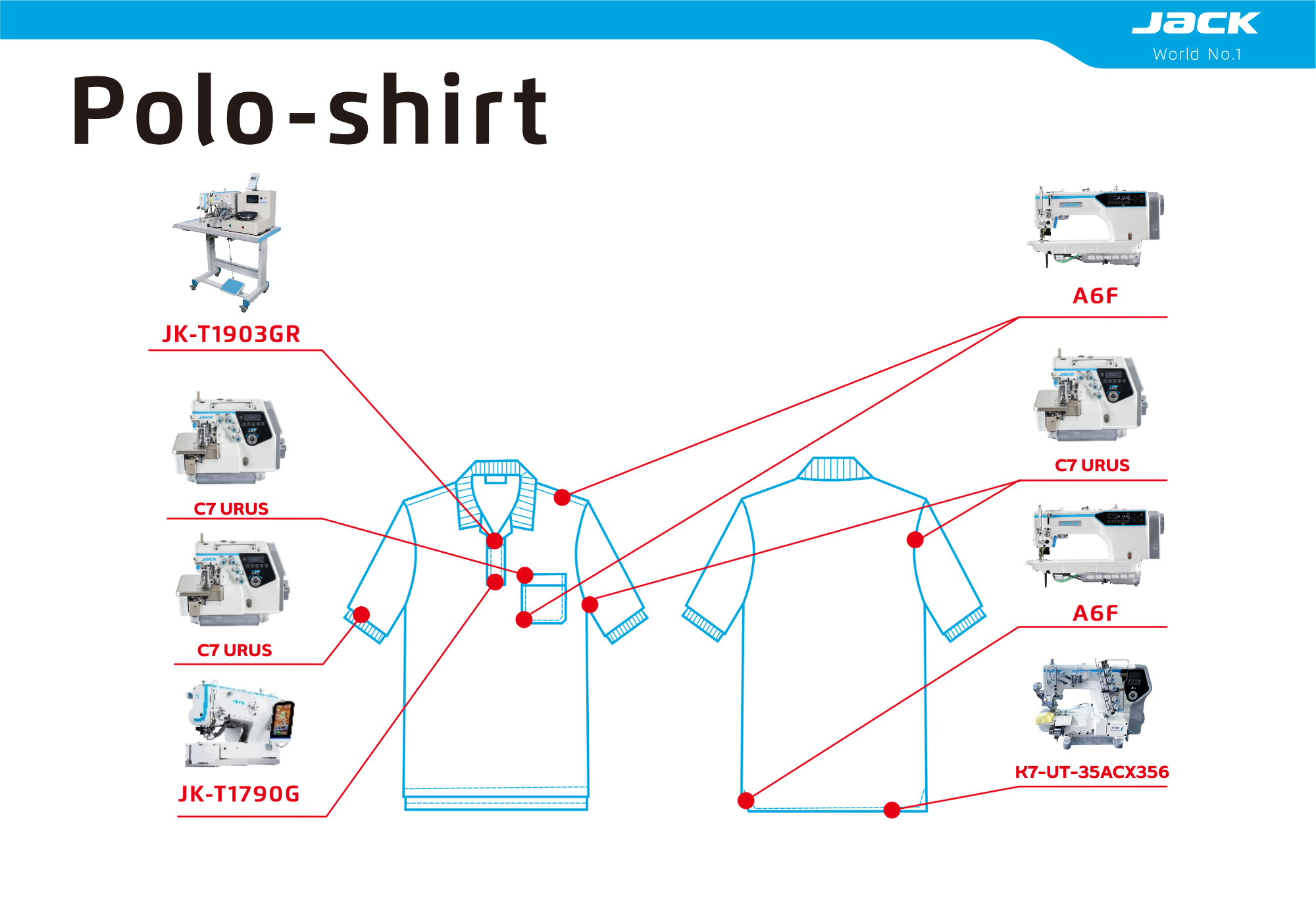 JACK
World No.1

Polo-shirt

JK-T1903GR

C7 URUS

C7 URUS

JK-T1790G

A6F

C7 URUS

A6F

K7-UT-35ACX356