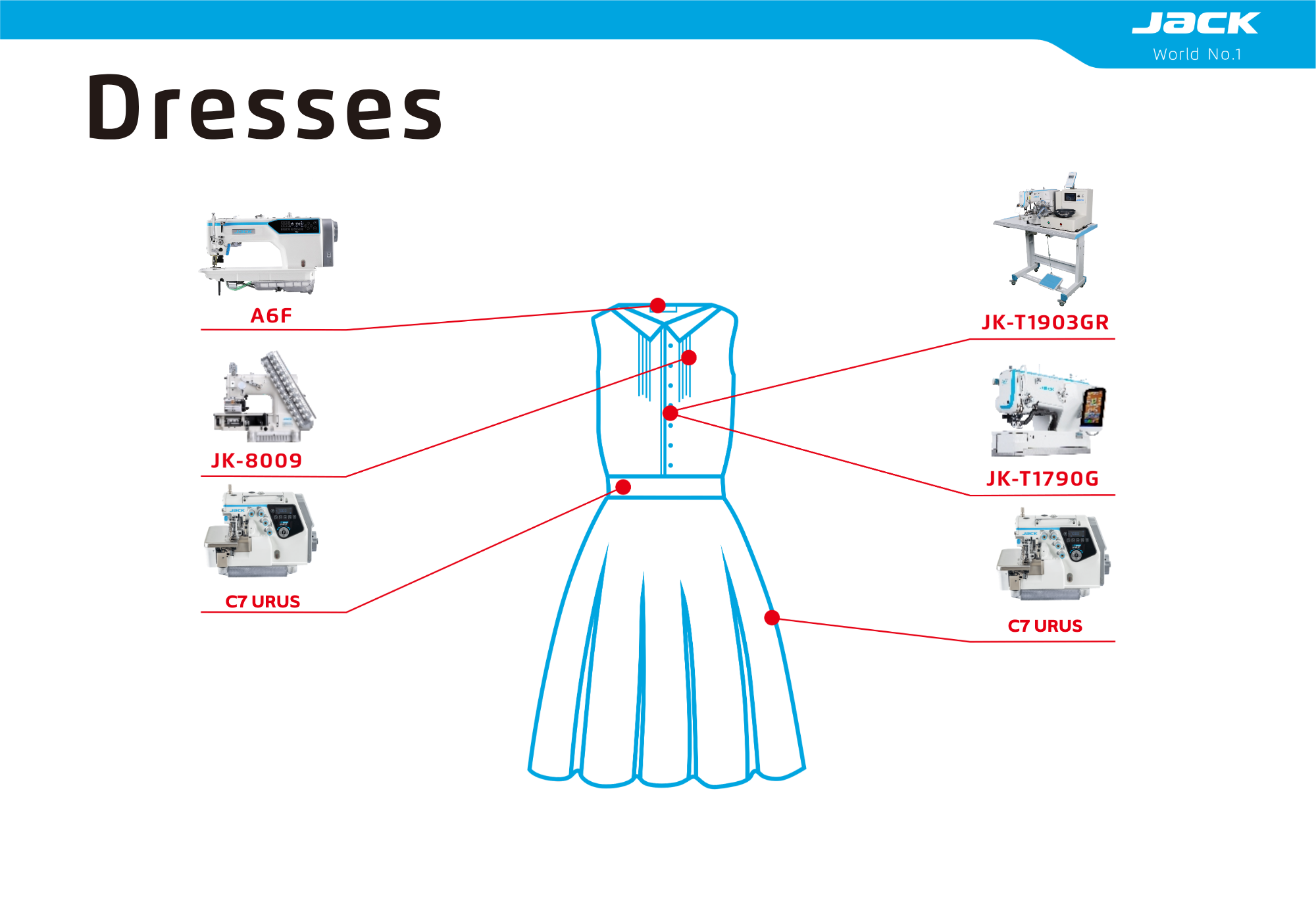 JACK
World No.1

Dresses

A6F

JK-8009

C7 URUS

JK-T1903GR

JK-T1790G

C7 URUS