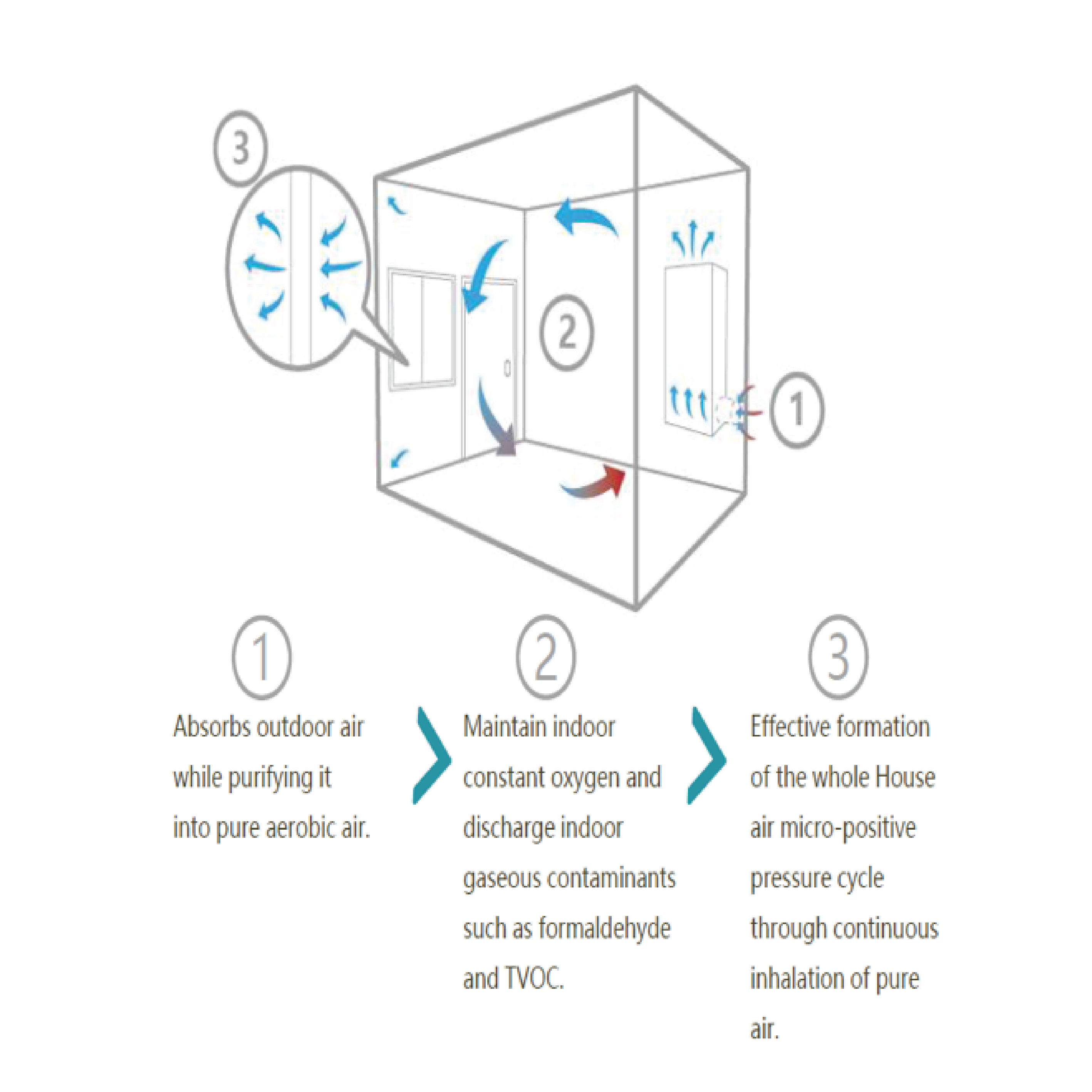 3

2

1

1

Absorbs outdoor air while purifying it into pure aerobic air.

2

Maintain indoor constant oxygen and discharge indoor gaseous contaminants such as formaldehyde and TVOC.

3

Effective formation of the whole House air micro-positive pressure cycle through continuous inhalation of pure air.