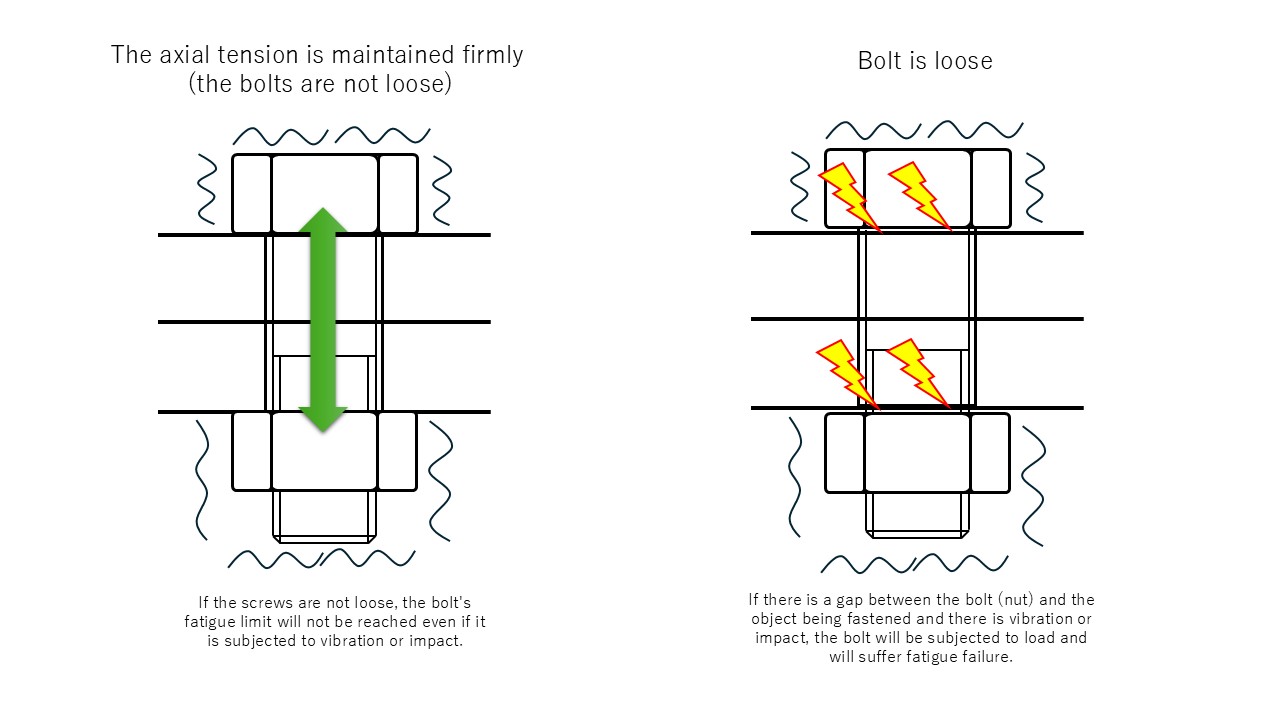 The axial tension is maintained firmly (the bolts are not loose)

If the screws are not loose, the bolt's fatigue limit will not be reached even if it is subjected to vibration or impact.

Bolt is loose

If there is a gap between the bolt (nut) and the object being fastened and there is vibration or impact, the bolt will be subjected to load and will suffer fatigue failure.