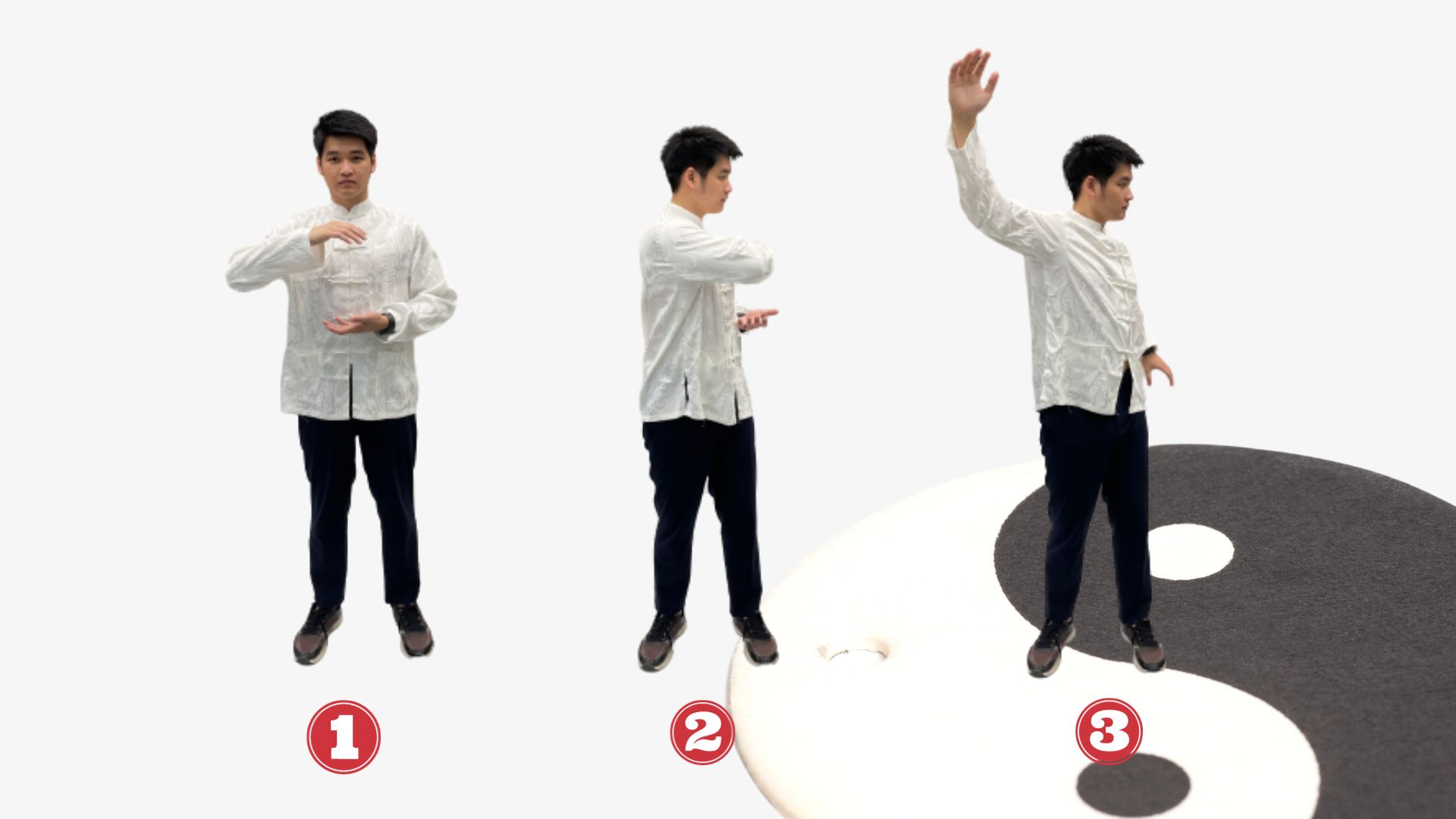 1

2

3