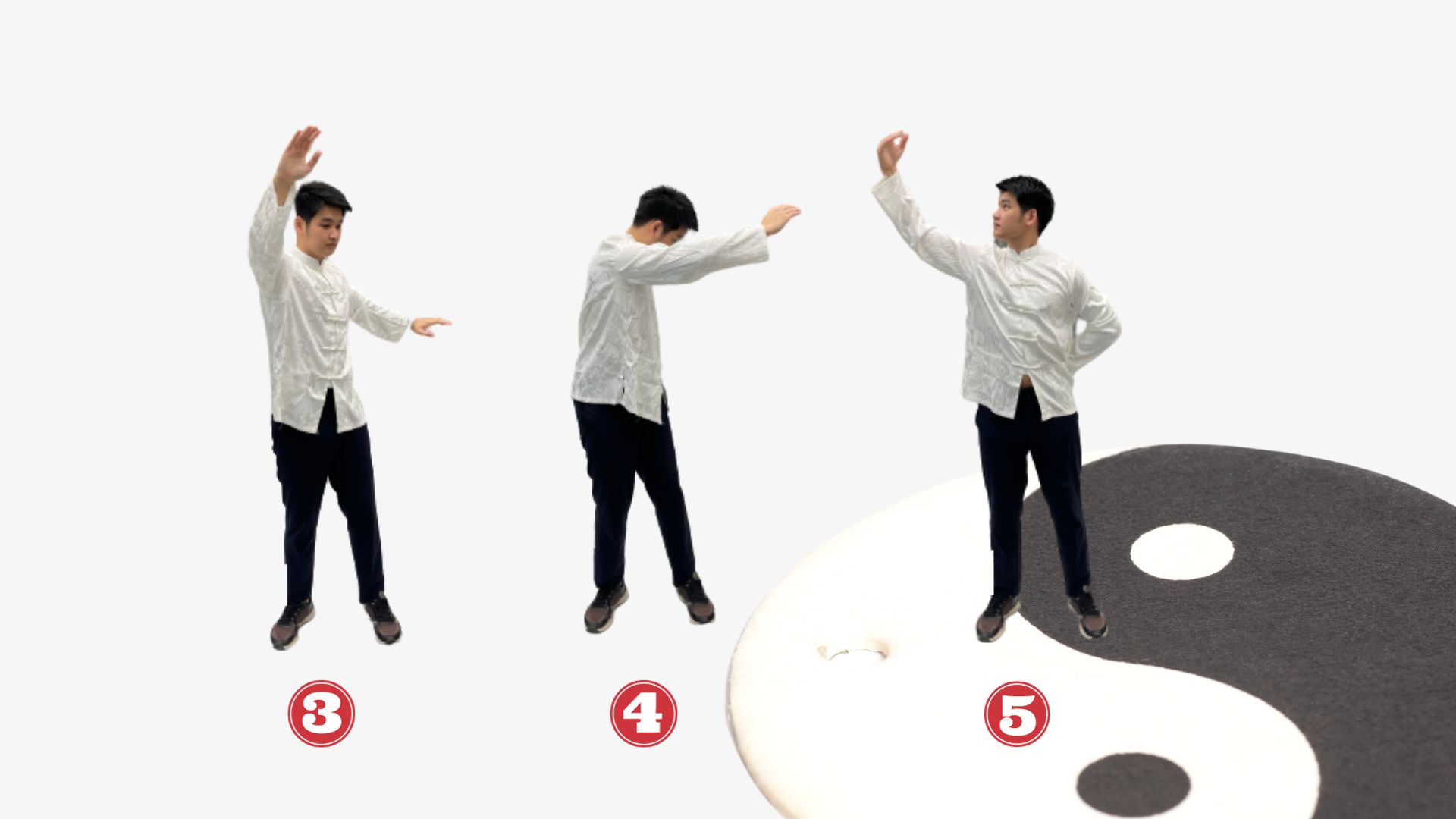 3

4

5