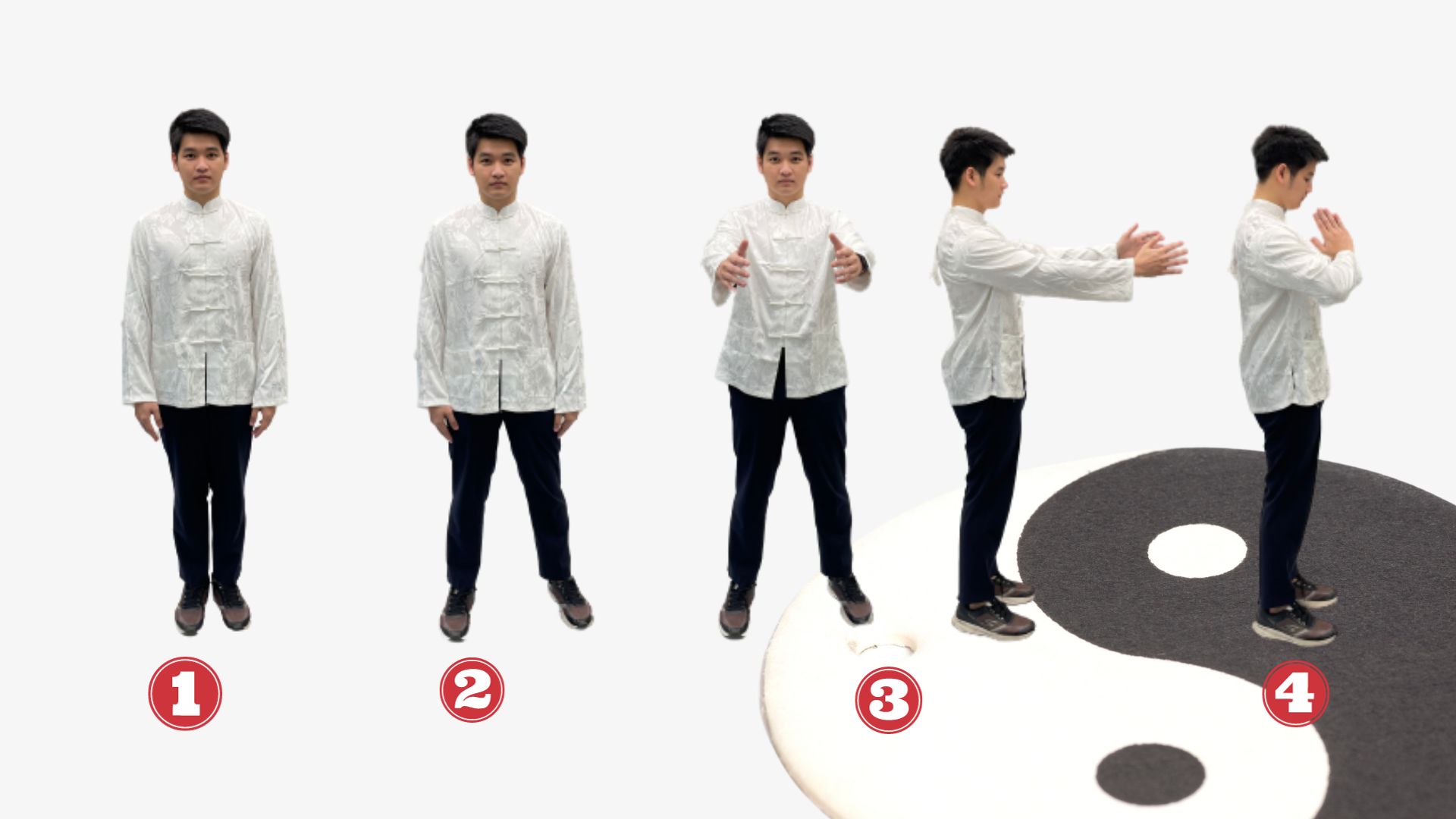 1

2

3

4