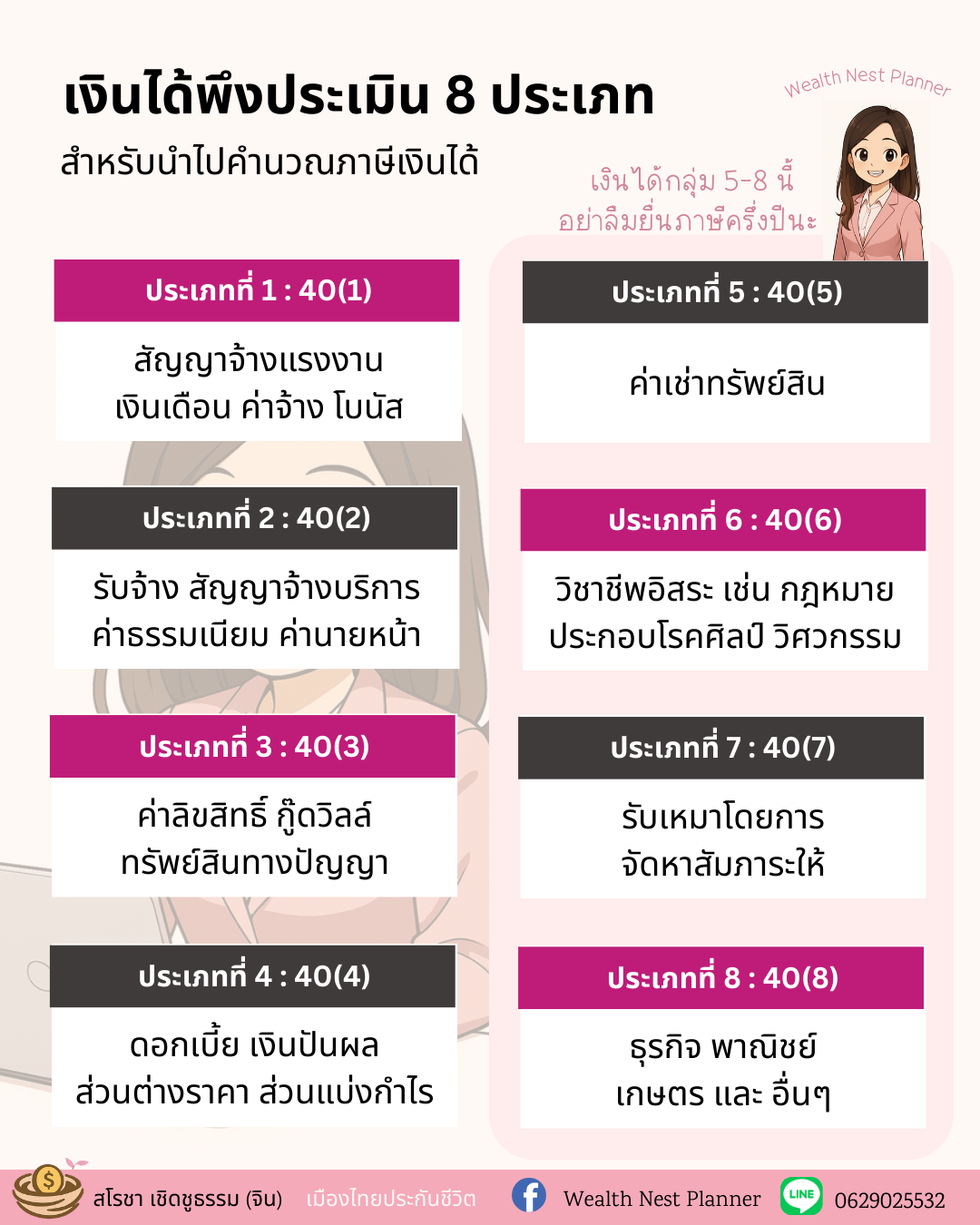 เงินได้พึงประเมิน 8 ประเภท

สำหรับนำไปคำนวณภาษีเงินได้

Wealth Nest Planner

เงินได้กลุ่ม 5-8 นี้ อย่าลืมยื่นภาษีครึ่งปีนะ

ประเภทที่ 1 : 40(1)

สัญญาจ้างแรงงาน เงินเดือน ค่าจ้าง โบนัส

ประเภทที่ 2 : 40(2)

รับจ้าง สัญญาจ้างบริการ ค่าธรรมเนียม ค่านายหน้า

ประเภทที่ 3 : 40(3)

ค่าลิขสิทธิ์ กู๊ดวิลล์ ทรัพย์สินทางปัญญา

ประเภทที่ 4 : 40(4)

ดอกเบี้ย เงินปันผล ส่วนต่างราคา ส่วนแบ่งกำไร

ประเภทที่ 5 : 40(5)

ค่าเช่าทรัพย์สิน

ประเภทที่ 6 : 40(6)

วิชาชีพอิสระ เช่น กฎหมาย ประกอบโรคศิลป์ วิศวกรรม

ประเภทที่ 7 : 40(7)

รับเหมาโดยการ จัดหาสัมภาระให้

ประเภทที่ 8 : 40(8)

ธุรกิจ พาณิชย์ เกษตร และ อื่นๆ

สโรชา เชิดชูธรรม (จิน) เมืองไทยประกันชีวิต Wealth Nest Planner LINE 0629025532