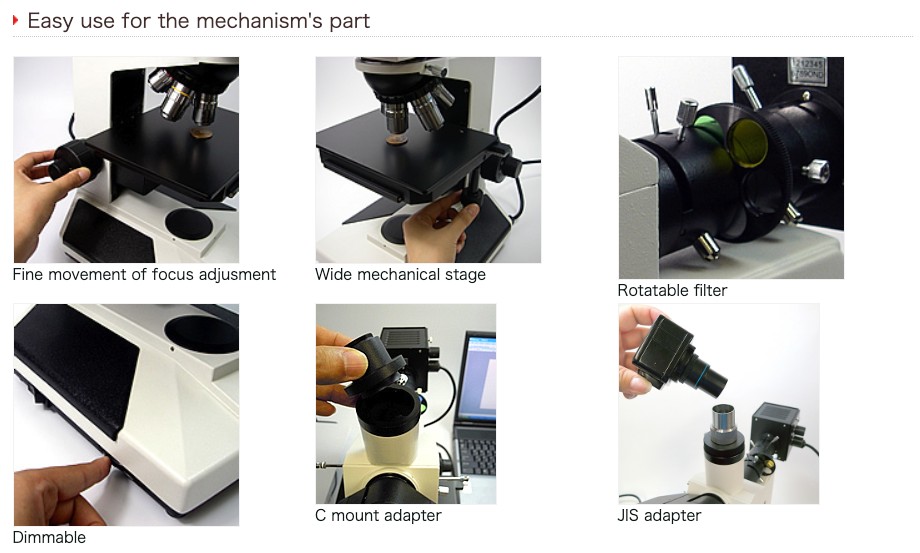 Easy use for the mechanism's part

Fine movement of focus adjusment

Wide mechanical stage

Rotatable filter

Dimmable

C mount adapter

JIS adapter