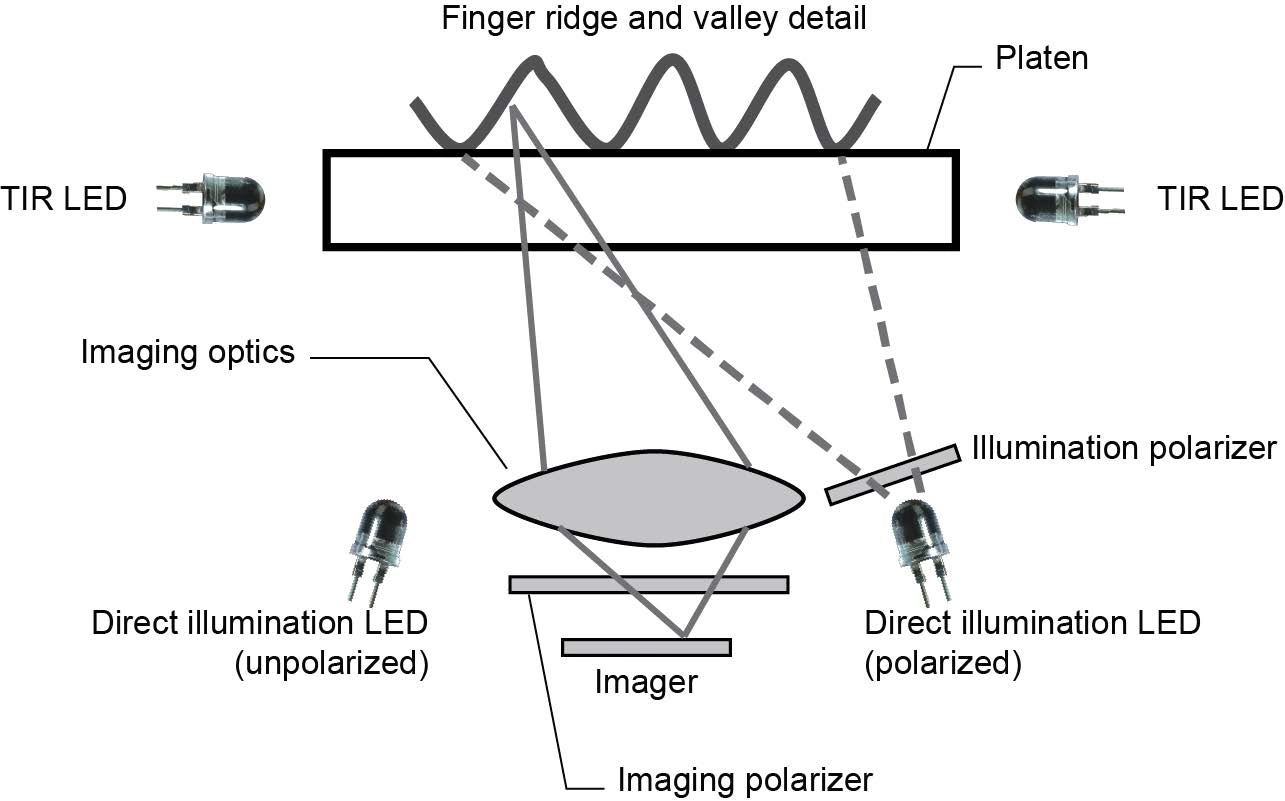 Finger ridge and valley detail

Platen

TIR LED

TIR LED

Imaging optics

Illumination polarizer

Direct illumination LED (unpolarized)

Direct illumination LED (polarized)

Imager

Imaging polarizer