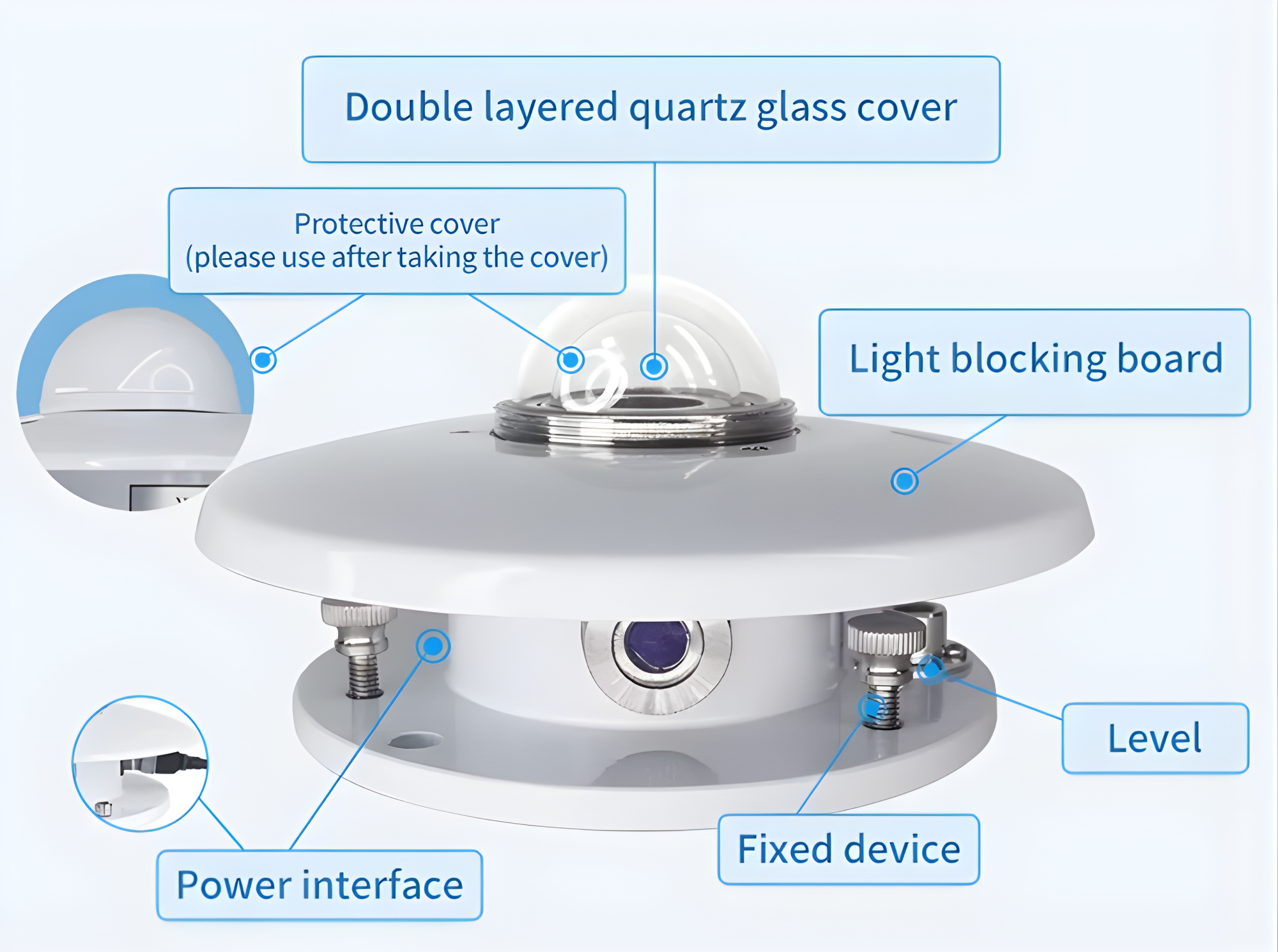 Double layered quartz glass cover

Protective cover
(please use after taking the cover)

Light blocking board

Level

Fixed device

Power interface