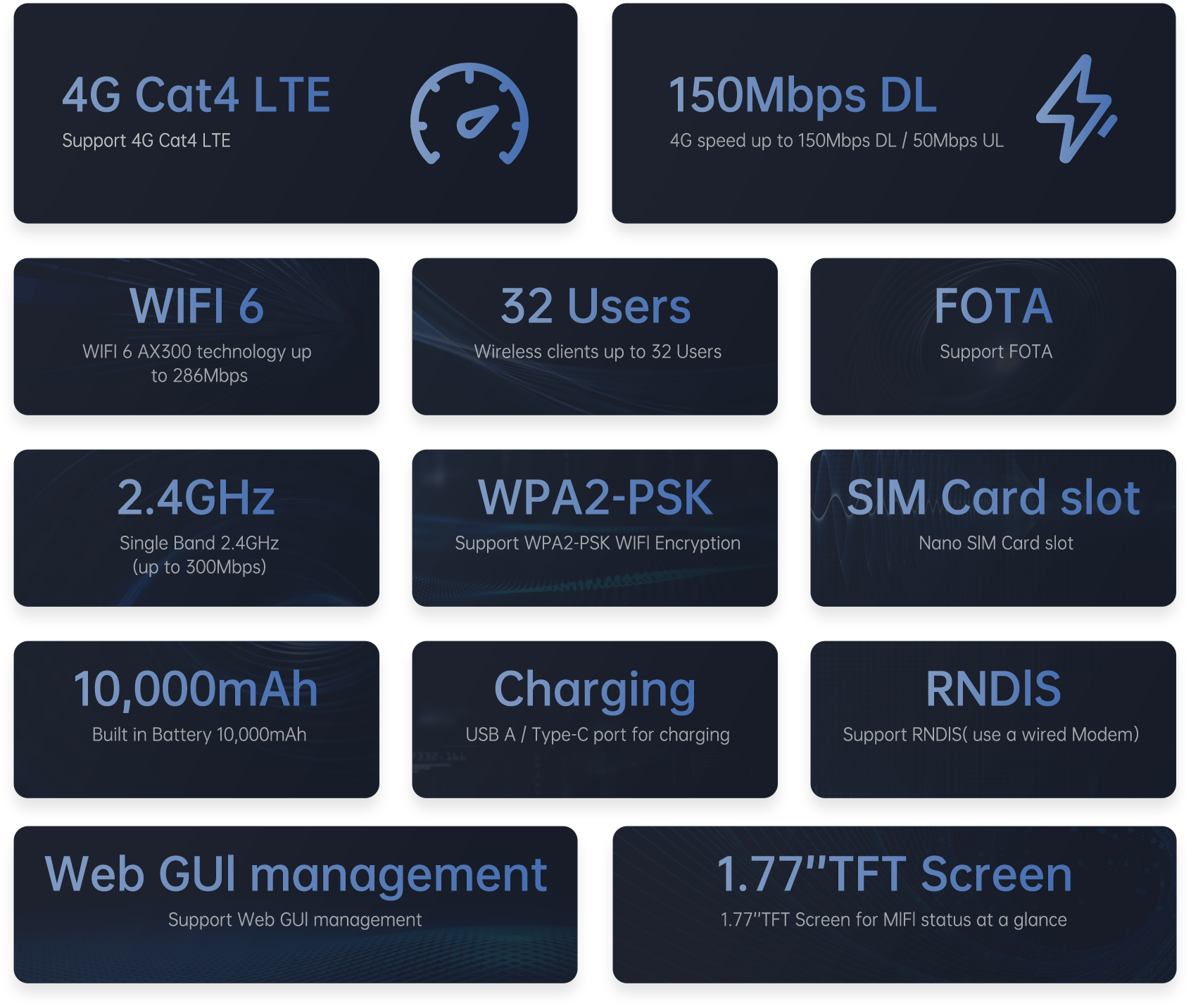 4G Cat4 LTE
Support 4G Cat4 LTE

150Mbps DL
4G speed up to 150Mbps DL / 50Mbps UL

WIFI 6
WIFI 6 AX300 technology up to 286Mbps

32 Users
Wireless clients up to 32 Users

FOTA
Support FOTA

2.4GHz
Single Band 2.4GHz (up to 300Mbps)

WPA2-PSK
Support WPA2-PSK WIFI Encryption

SIM Card slot
Nano SIM Card slot

10,000mAh
Built in Battery 10,000mAh

Charging
USB A / Type-C port for charging

RNDIS
Support RNDIS( use a wired Modem)

Web GUI management
Support Web GUI management

1.77"TFT Screen
1.77"TFT Screen for MIFI status at a glance